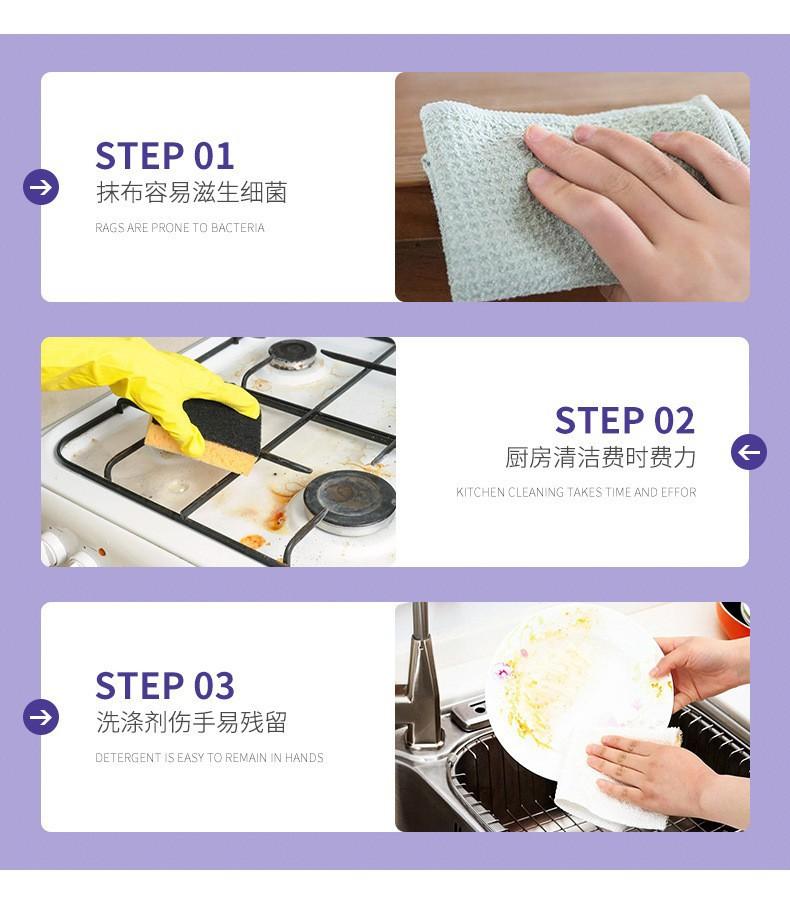 STEP 01
抹布容易滋生细菌
RAGS ARE PRONE TO BACTERIA

STEP 02
厨房清洁费时费力
KITCHEN CLEANING TAKES TIME AND EFFOR

STEP 03
洗涤剂伤手易残留
DETERGENT IS EASY TO REMAIN IN HANDS