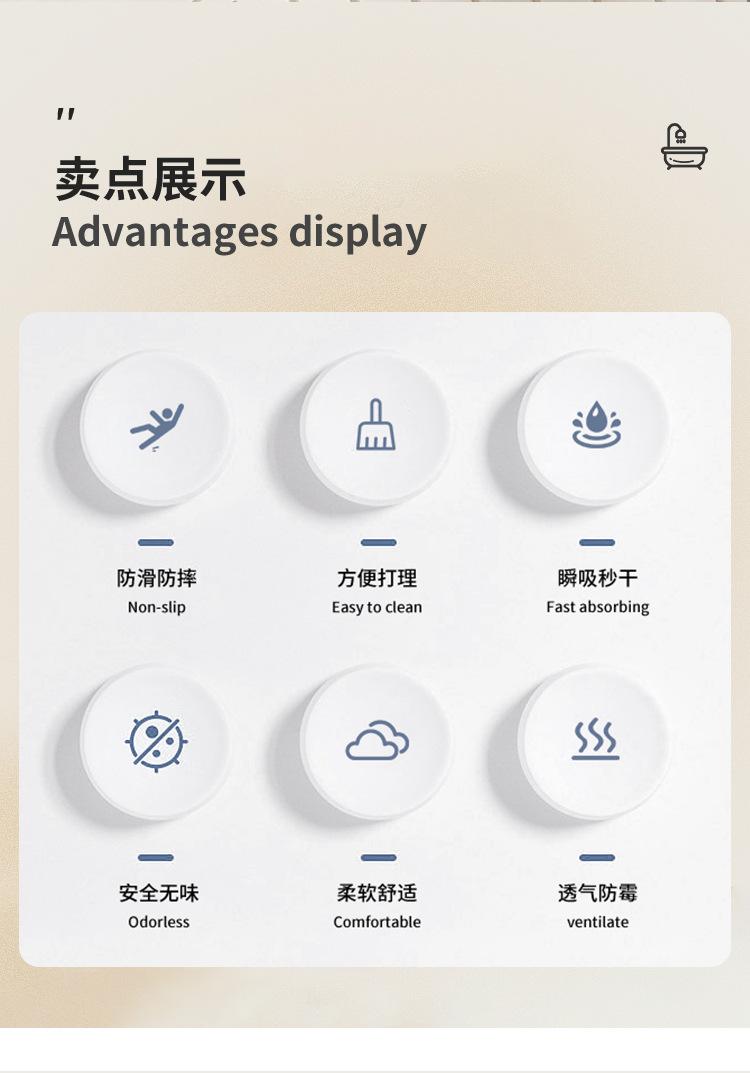 "

卖点展示
Advantages display

防滑防摔
Non-slip

方便打理
Easy to clean

瞬吸秒干
Fast absorbing

安全无味
Odorless

柔软舒适
Comfortable

透气防霉
ventilate