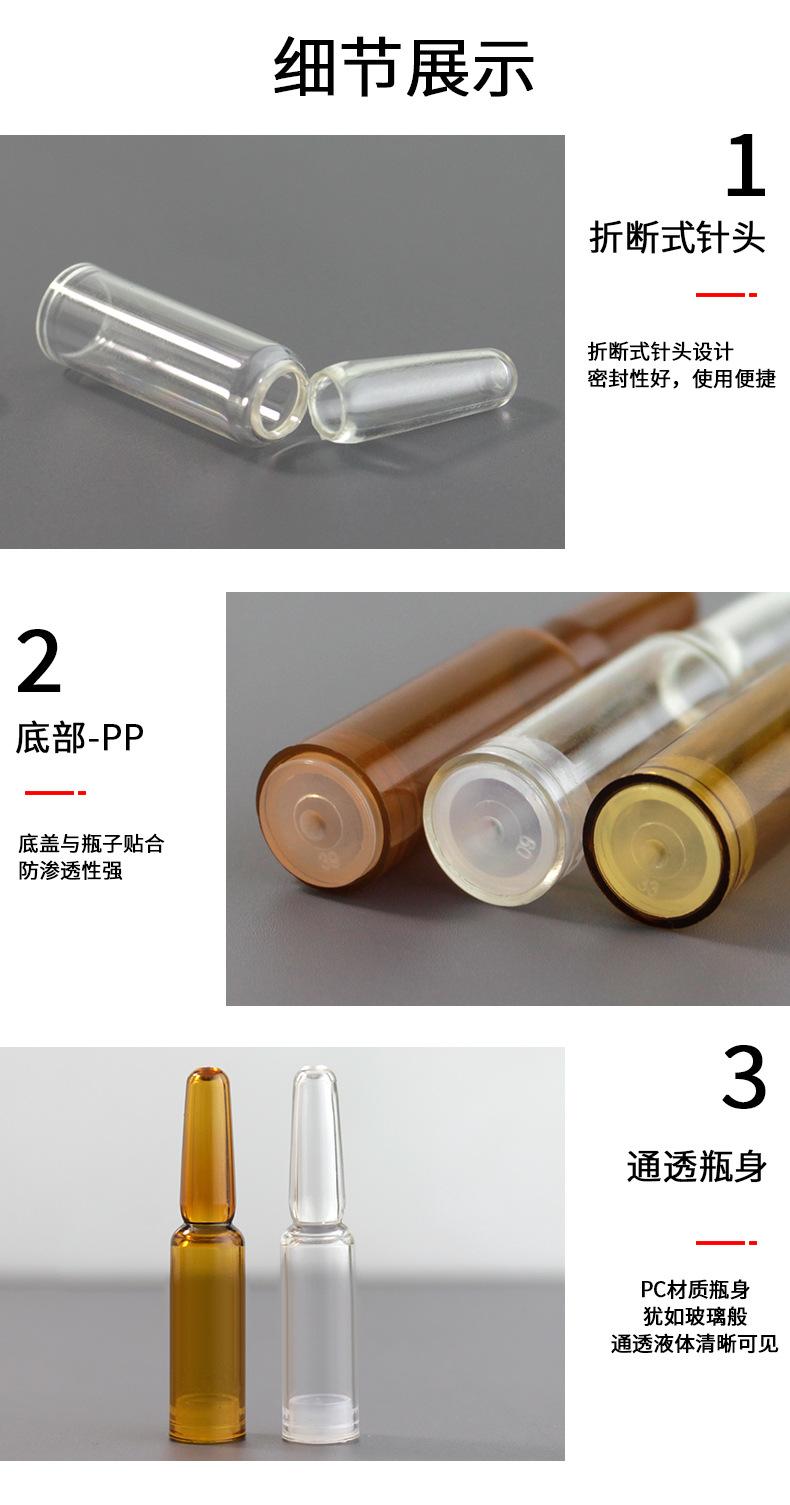 细节展示

1

折断式针头

折断式针头设计
密封性好，使用便捷

2

底部-PP

底盖与瓶子贴合
防渗透性强

3

通透瓶身

PC材质瓶身
犹如玻璃般
通透液体清晰可见