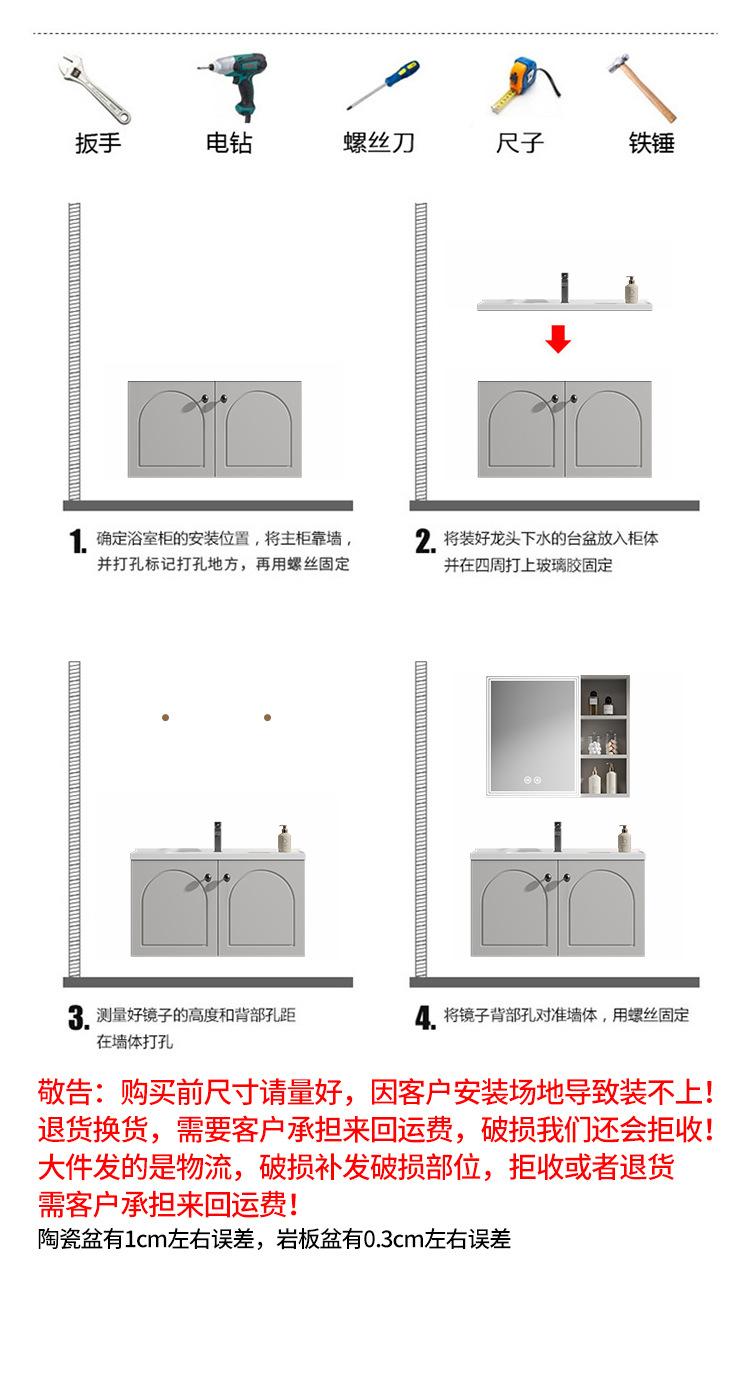 扳手　　电钻　　螺丝刀　　尺子　　铁锤

1. 确定浴室柜的安装位置，将主柜靠墙，并打孔标记打孔地方，再用螺丝固定

2. 将装好龙头下水的台盆放入柜体并在四周打上玻璃胶固定

3. 测量好镜子的高度和背部孔距在墙体打孔

4. 将镜子背部孔对准墙体，用螺丝固定

敬告：购买前尺寸请量好，因客户安装场地导致装不上！退货换货，需要客户承担来回运费，破损我们还会拒收！大件发的是物流，破损补发破损部位，拒收或者退货需客户承担来回运费！

陶瓷盆有1cm左右误差，岩板盆有0.3cm左右误差