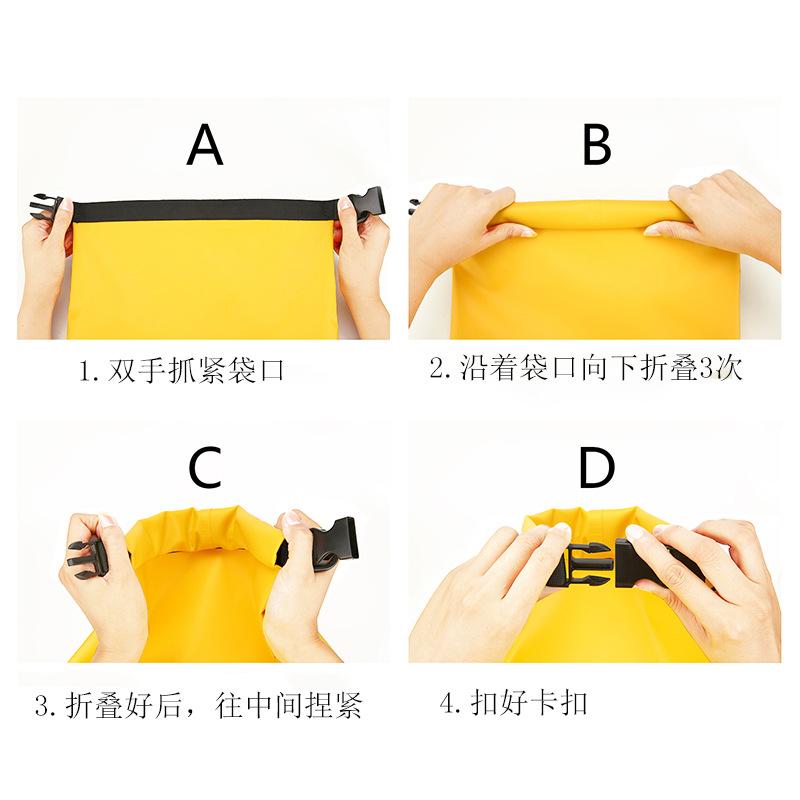 A

1. 双手抓紧袋口

B

2. 沿着袋口向下折叠3次

C

3. 折叠好后，往中间捏紧

D

4. 扣好卡扣