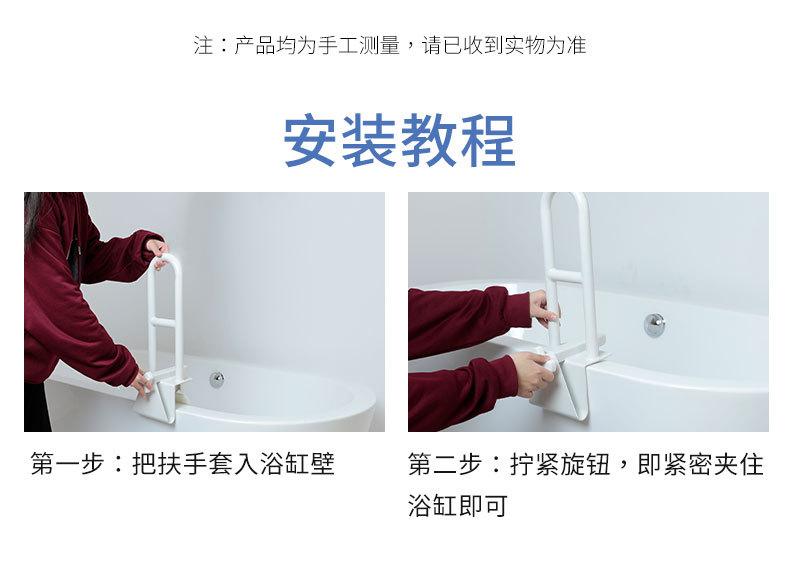 注：产品均为手工测量，请已收到实物为准

安装教程

第一步：把扶手套入浴缸壁

第二步：拧紧旋钮，即紧密夹住浴缸即可