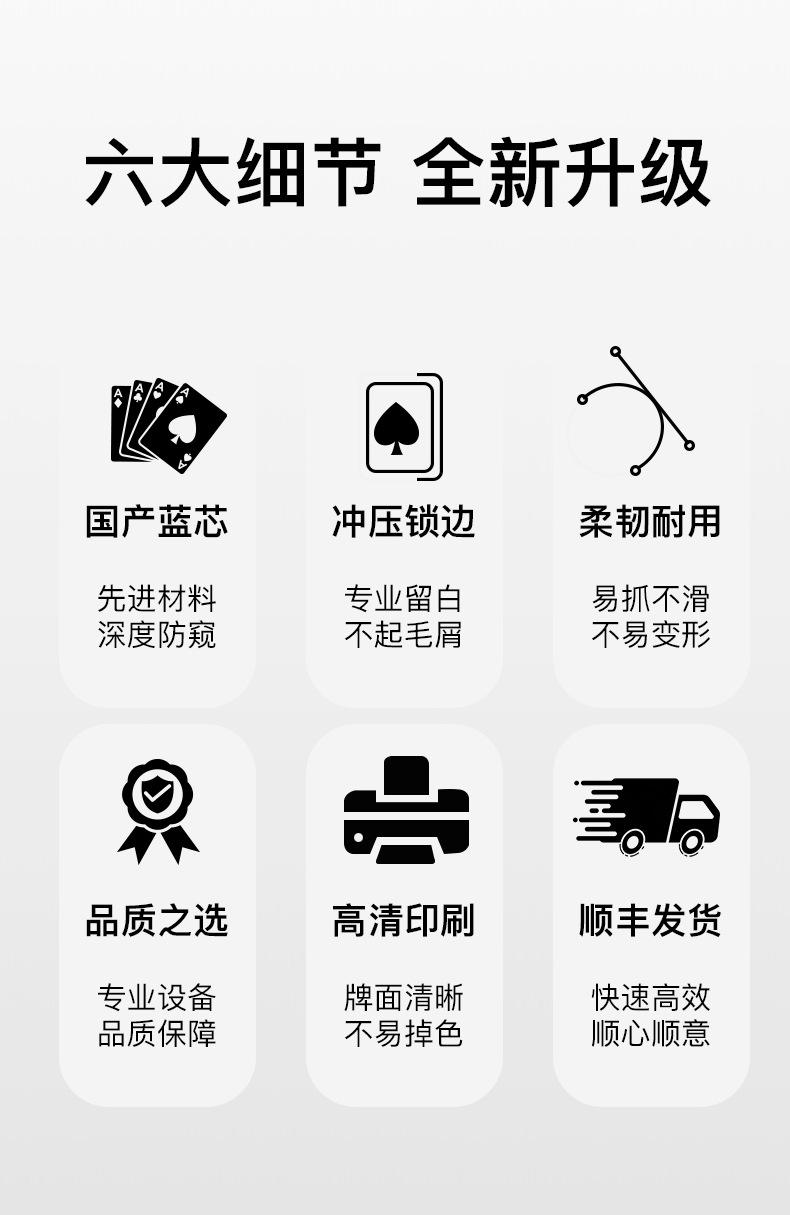 六大细节 全新升级

国产蓝芯

先进材料
深度防窥

冲压锁边

专业留白
不起毛屑

柔韧耐用

易抓不滑
不易变形

品质之选

专业设备
品质保障

高清印刷

牌面清晰
不易掉色

顺丰发货

快速高效
顺心顺意