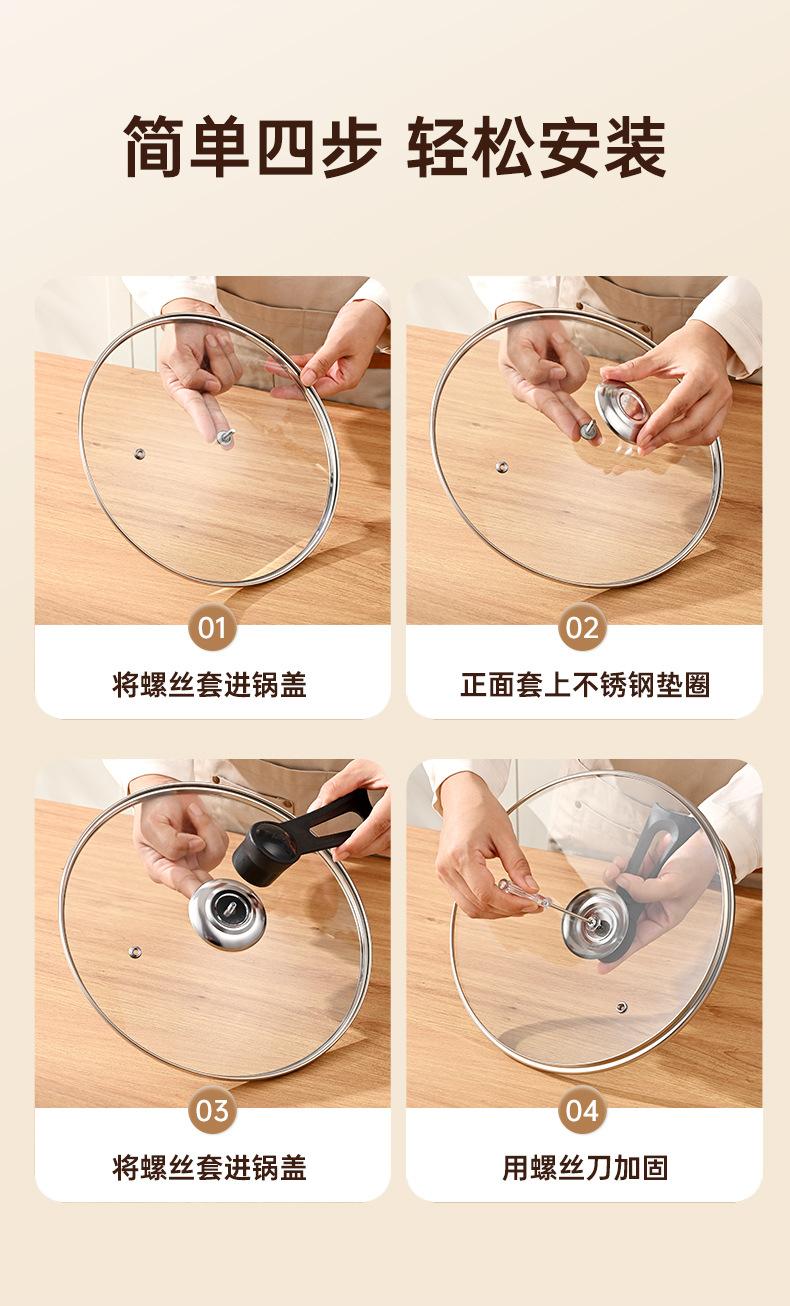 简单四步 轻松安装

01
将螺丝套进锅盖

02
正面套上不锈钢垫圈

03
将螺丝套进锅盖

04
用螺丝刀加固