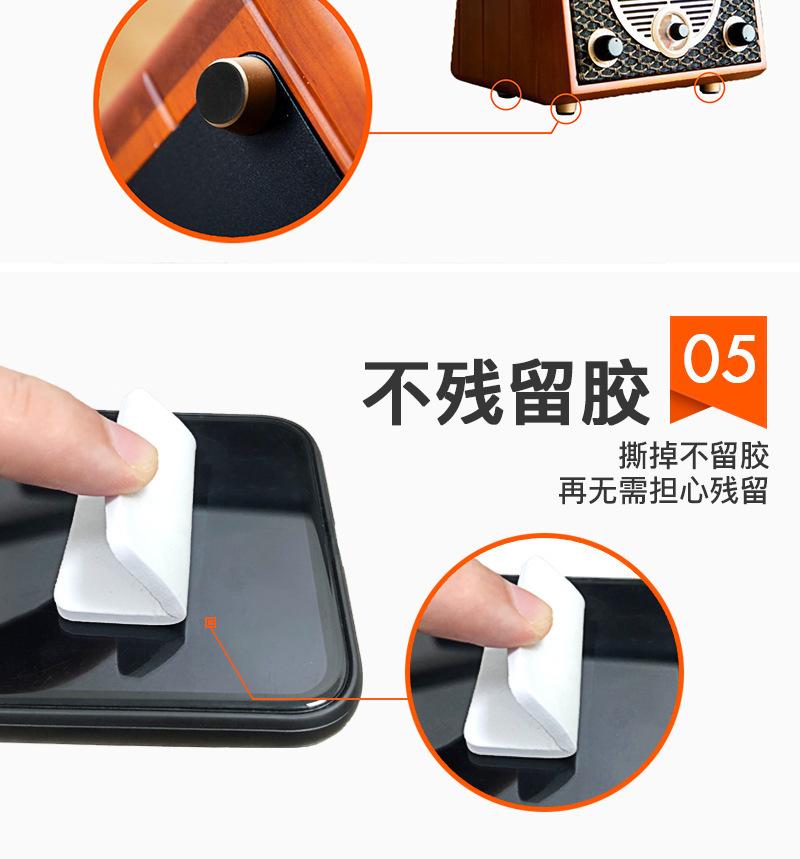 不残留胶

05

撕掉不留胶
再无需担心残留