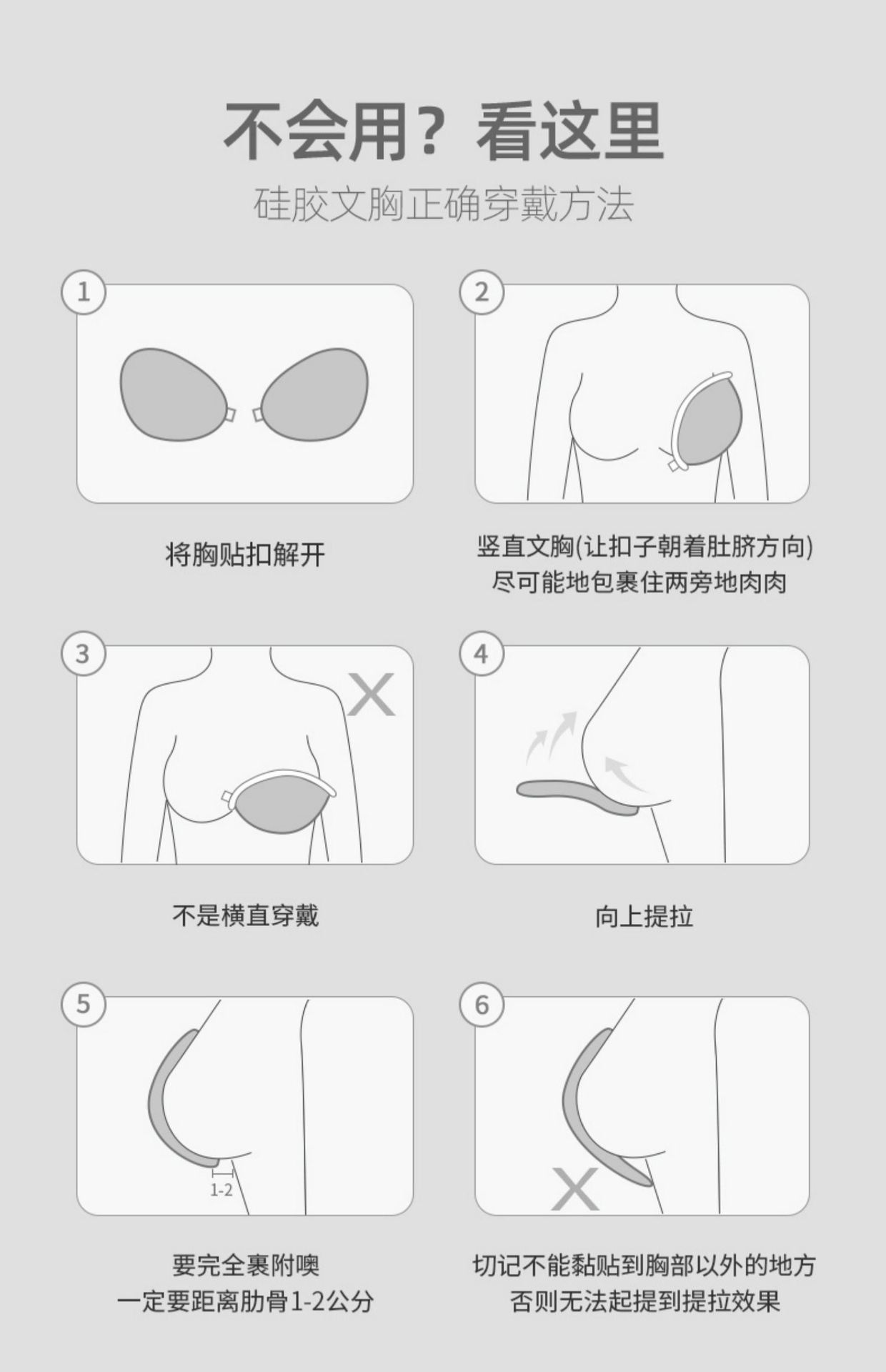 不会用？看这里
硅胶文胸正确穿戴方法

1

将胸贴扣解开

2

竖直文胸(让扣子朝着肚脐方向)
尽可能地包裹住两旁地肉肉

3

X

不是横直穿戴

4

向上提拉

5

1-2

要完全裹附噢
一定要距离肋骨1-2公分

6

X

切记不能黏贴到胸部以外的地方
否则无法起提到提拉效果