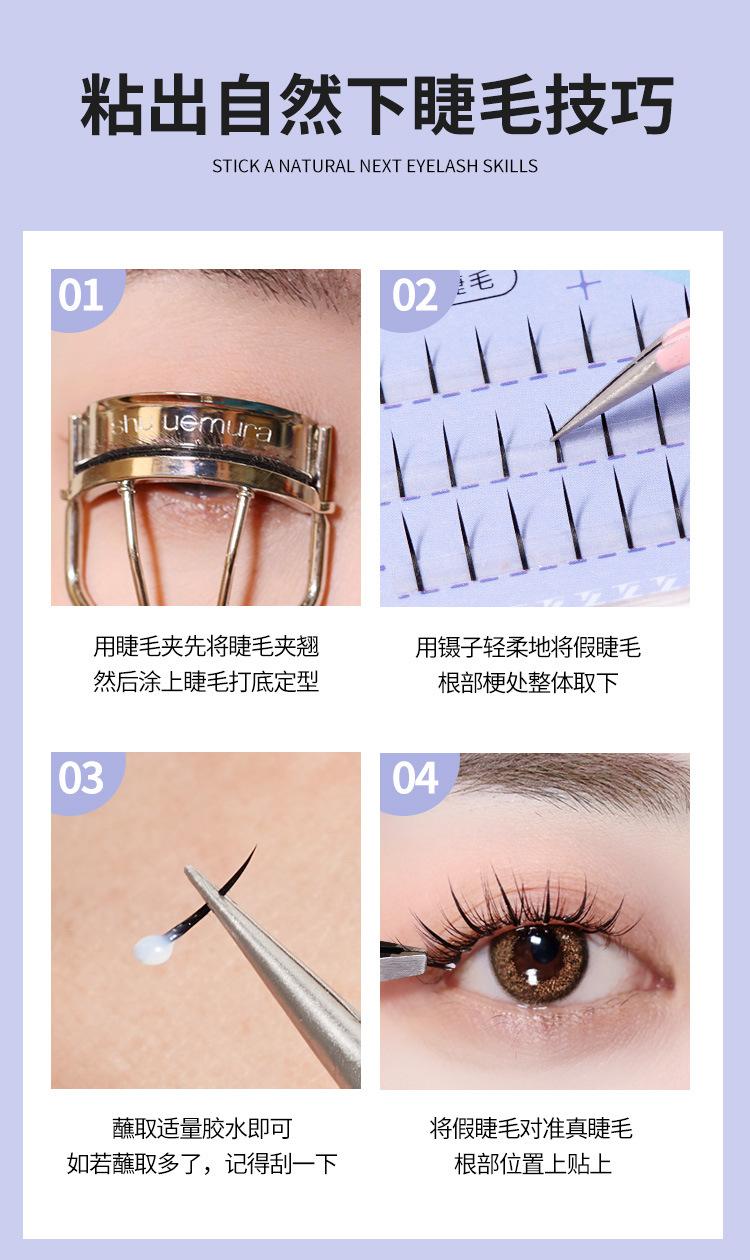 粘出自然下睫毛技巧

STICK A NATURAL NEXT EYELASH SKILLS

01

shu uemura

用睫毛夹先将睫毛夹翘
然后涂上睫毛打底定型

02

睫毛

用镊子轻柔地将假睫毛
根部梗处整体取下

03

蘸取适量胶水即可
如若蘸取多了，记得刮一下

04

将假睫毛对准真睫毛
根部位置上贴上