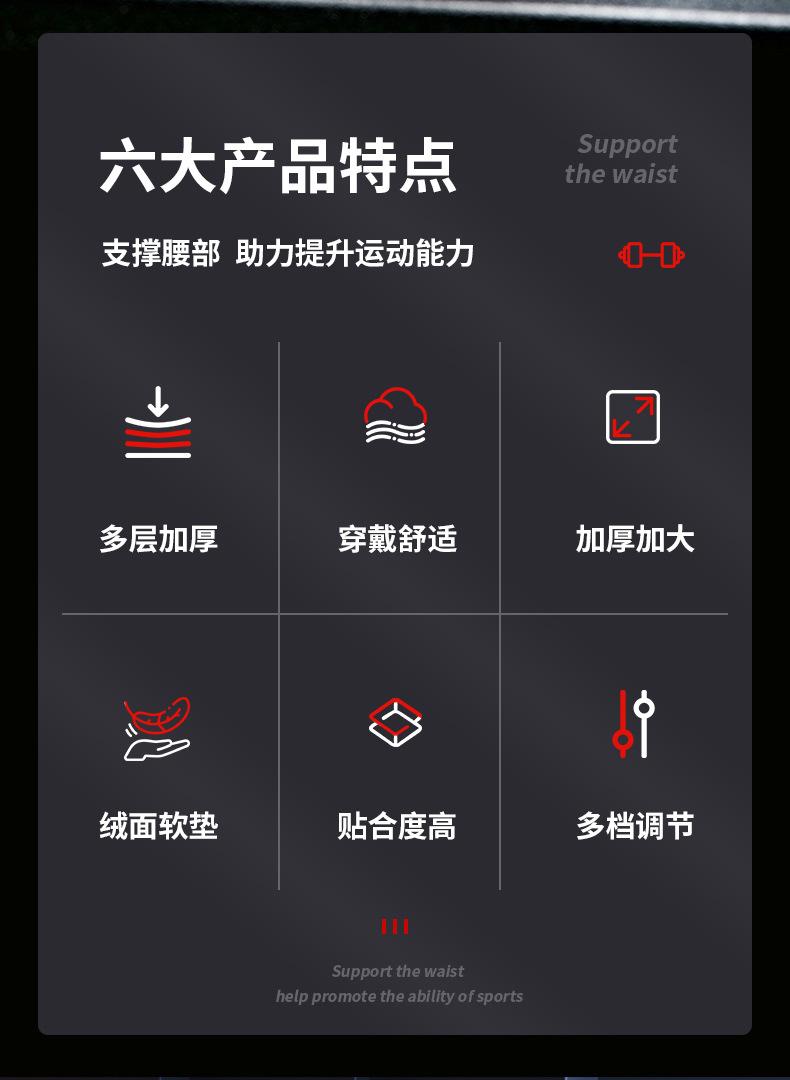 六大产品特点

Support
the waist

支撑腰部 助力提升运动能力

多层加厚

穿戴舒适

加厚加大

绒面软垫

贴合度高

多档调节

Support the waist
help promote the ability of sports