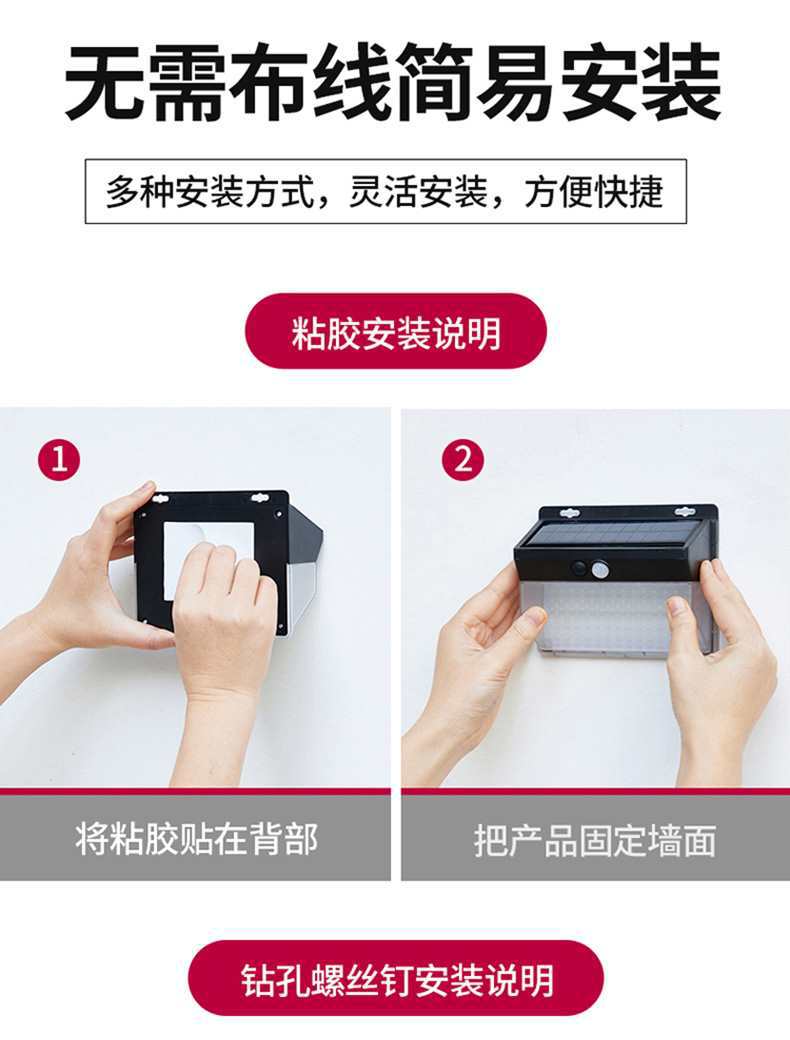 无需布线简易安装

多种安装方式，灵活安装，方便快捷

粘胶安装说明

1

将粘胶贴在背部

2

把产品固定墙面

钻孔螺丝钉安装说明