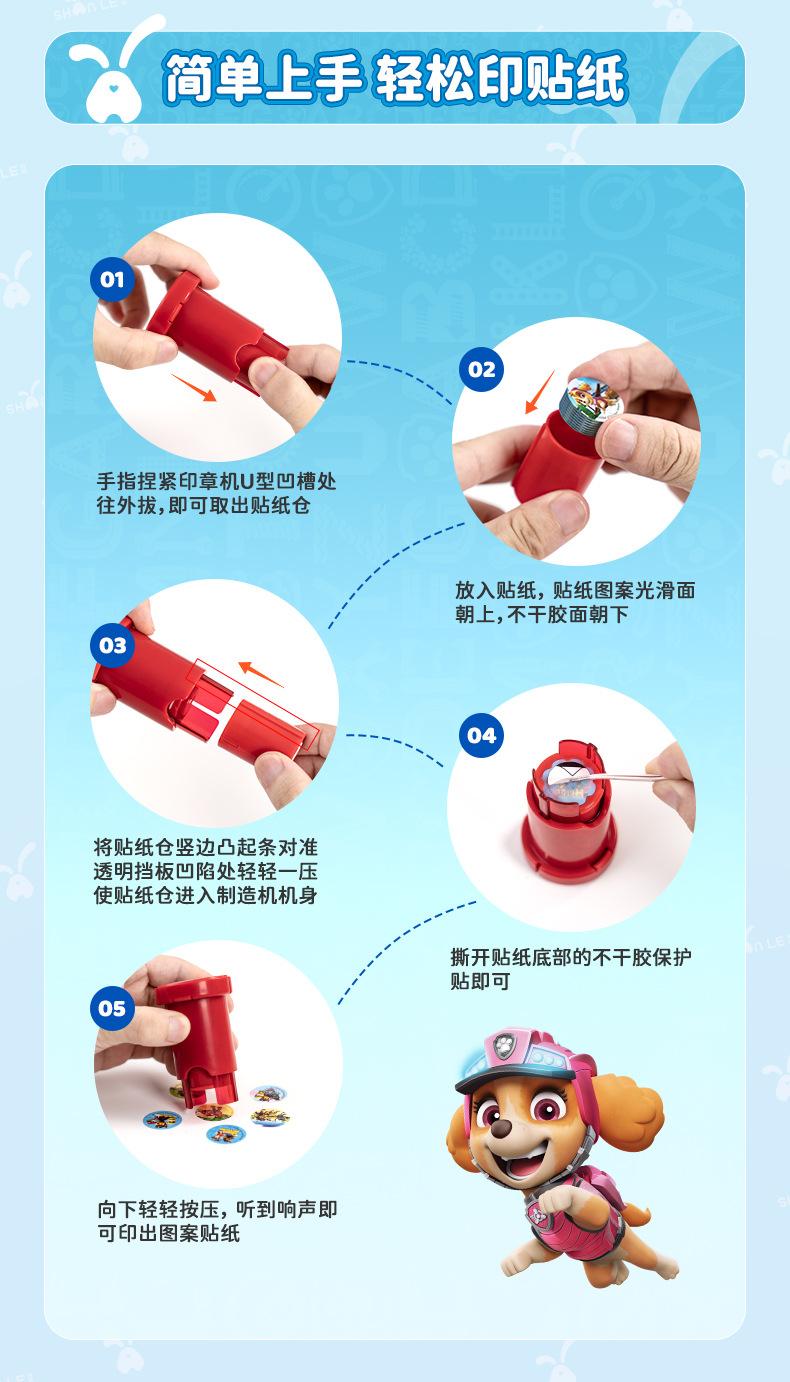 简单上手 轻松印贴纸

01

手指捏紧印章机U型凹槽处往外拔，即可取出贴纸仓

02

放入贴纸，贴纸图案光滑面朝上，不干胶面朝下

03

将贴纸仓竖边凸起条对准透明挡板凹陷处轻轻一压使贴纸仓进入制造机机身

04

撕开贴纸底部的不干胶保护贴即可

05

向下轻轻按压，听到响声即可印出图案贴纸