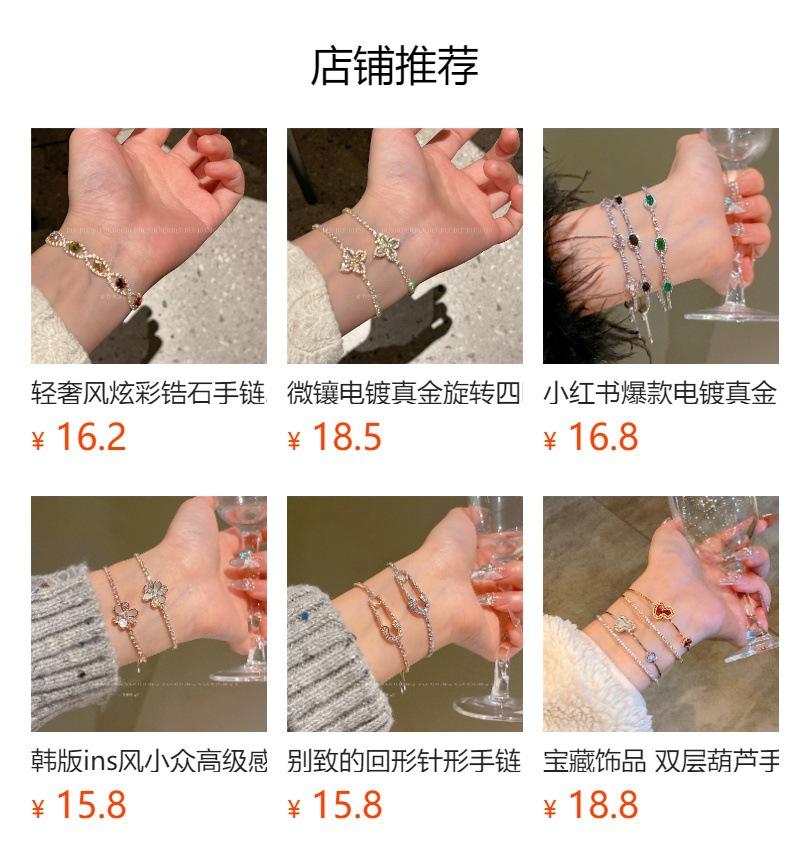 店铺推荐

轻奢风炫彩锆石手链
¥ 16.2

微镶电镀真金旋转四
¥ 18.5

小红书爆款电镀真金
¥ 16.8

韩版ins风小众高级感
¥ 15.8

别致的回形针形手链
¥ 15.8

宝藏饰品 双层葫芦手
¥ 18.8