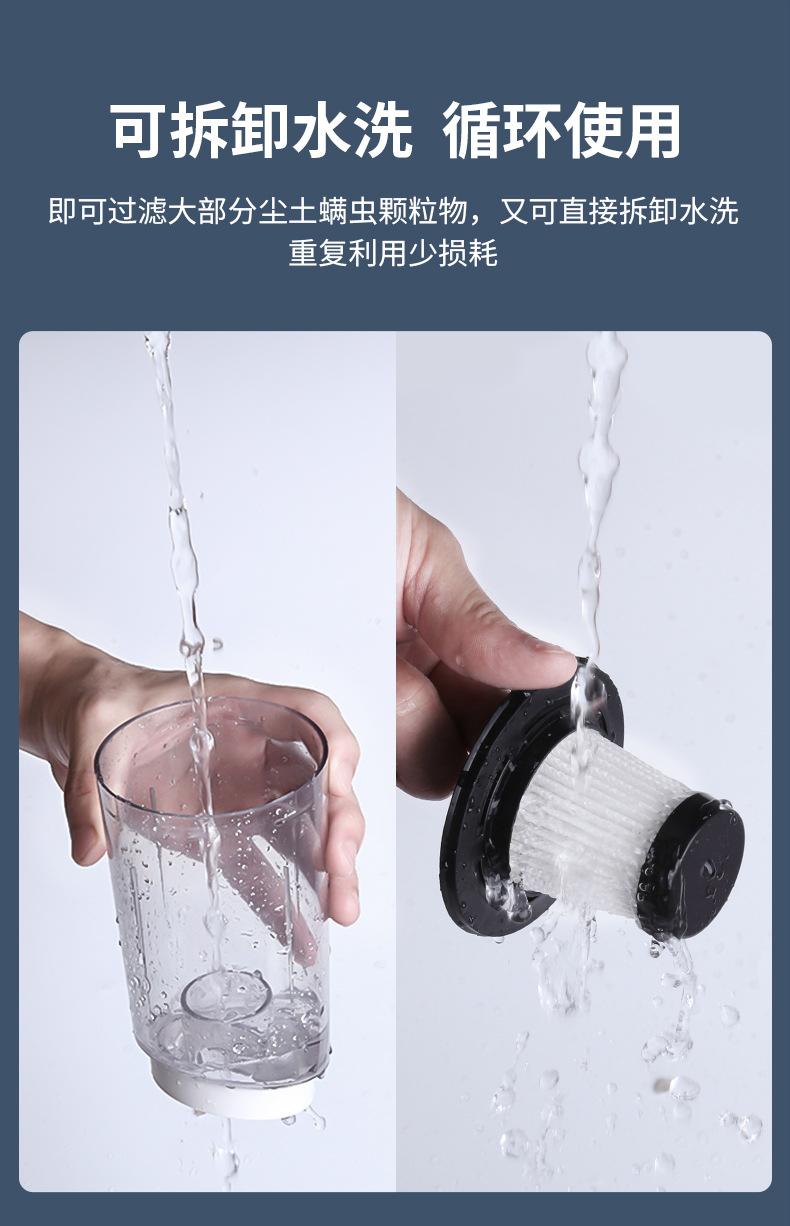 可拆卸水洗 循环使用

即可过滤大部分尘土螨虫颗粒物，又可直接拆卸水洗
重复利用少损耗