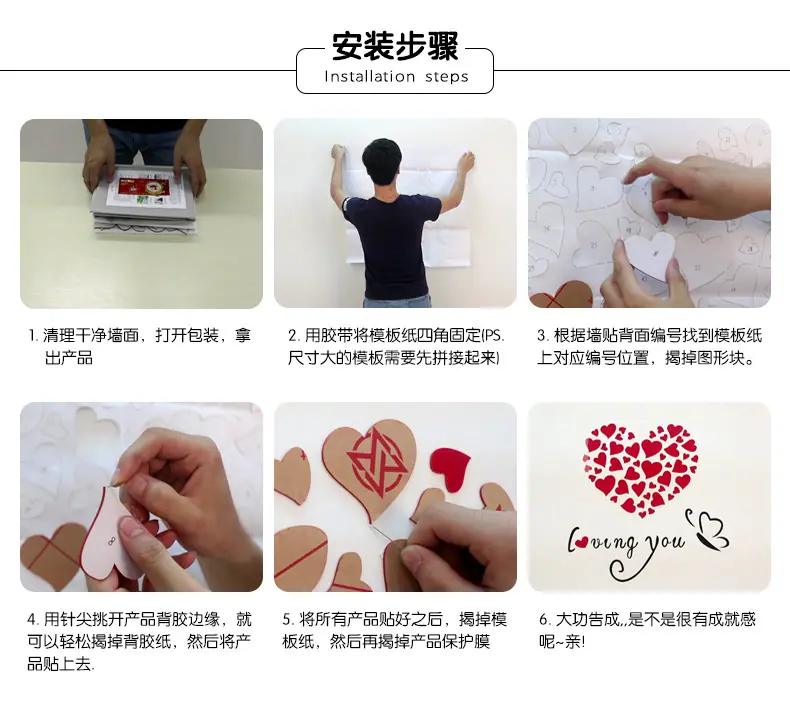 安装步骤
Installation steps

1. 清理干净墙面，打开包装，拿出产品

2. 用胶带将模板纸四角固定(PS. 尺寸大的模板需要先拼接起来)

3. 根据墙贴背面编号找到模板纸上对应编号位置，揭掉图形块。

4. 用针尖挑开产品背胶边缘，就可以轻松揭掉背胶纸，然后将产品贴上去.

5. 将所有产品贴好之后，揭掉模板纸，然后再揭掉产品保护膜

Loving you

6. 大功告成,,是不是很有成就感呢~亲!