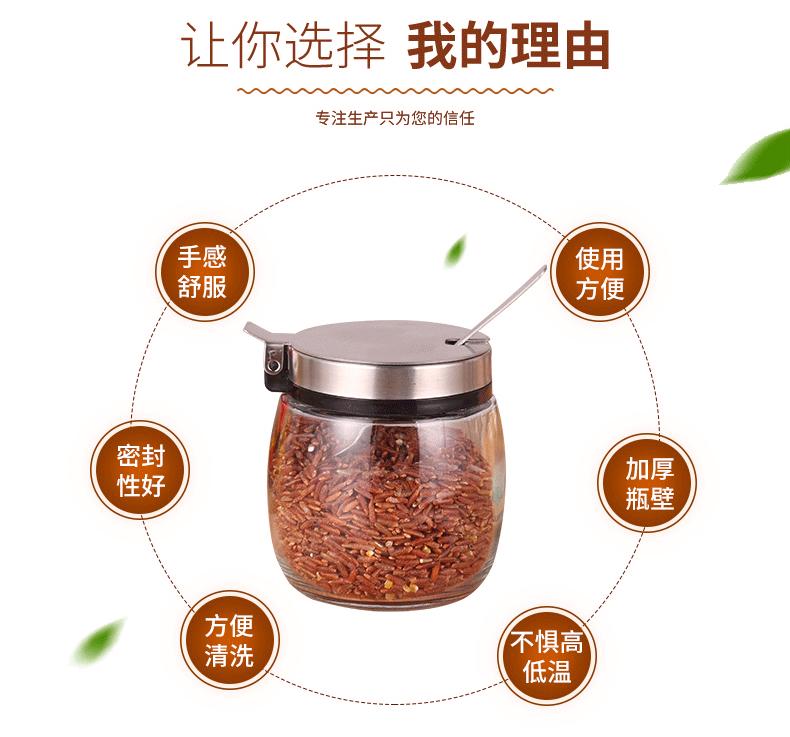 让你选择 我的理由

专注生产只为您的信任

手感舒服

使用方便

密封性好

加厚瓶壁

方便清洗

不惧高低温