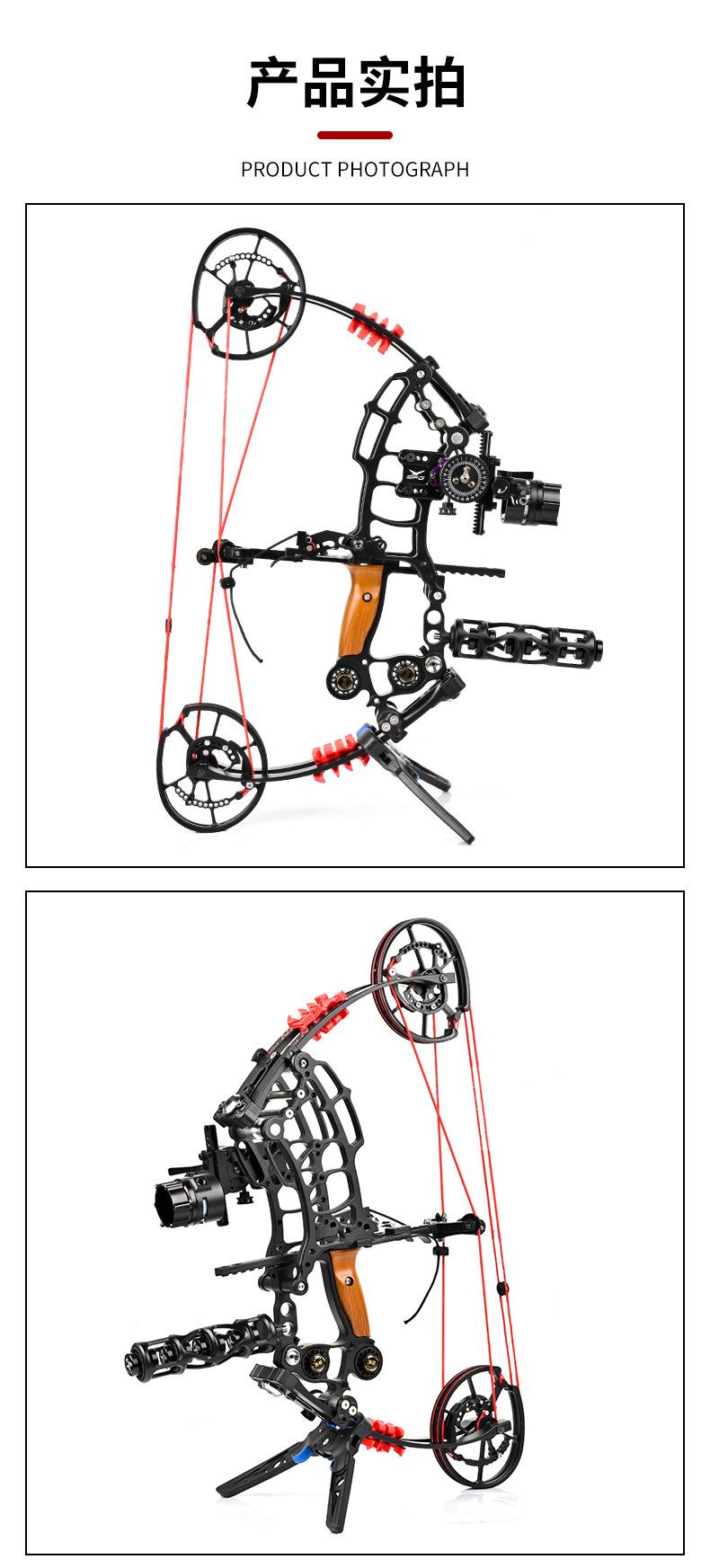 产品实拍

PRODUCT PHOTOGRAPH