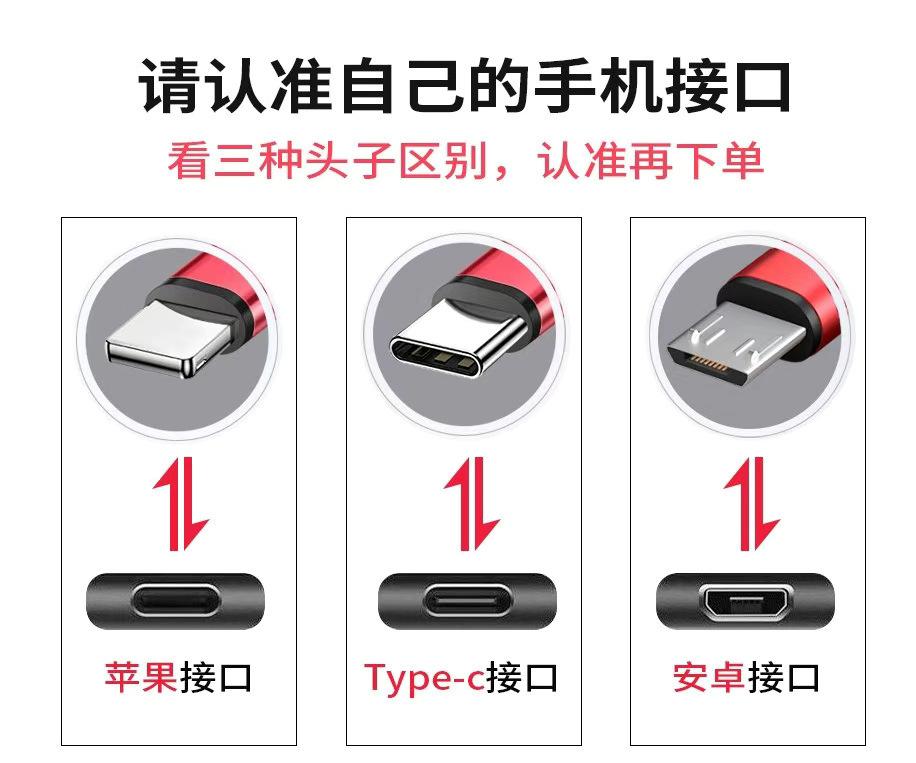 请认准自己的手机接口

看三种头子区别，认准再下单

苹果接口

Type-c接口

安卓接口