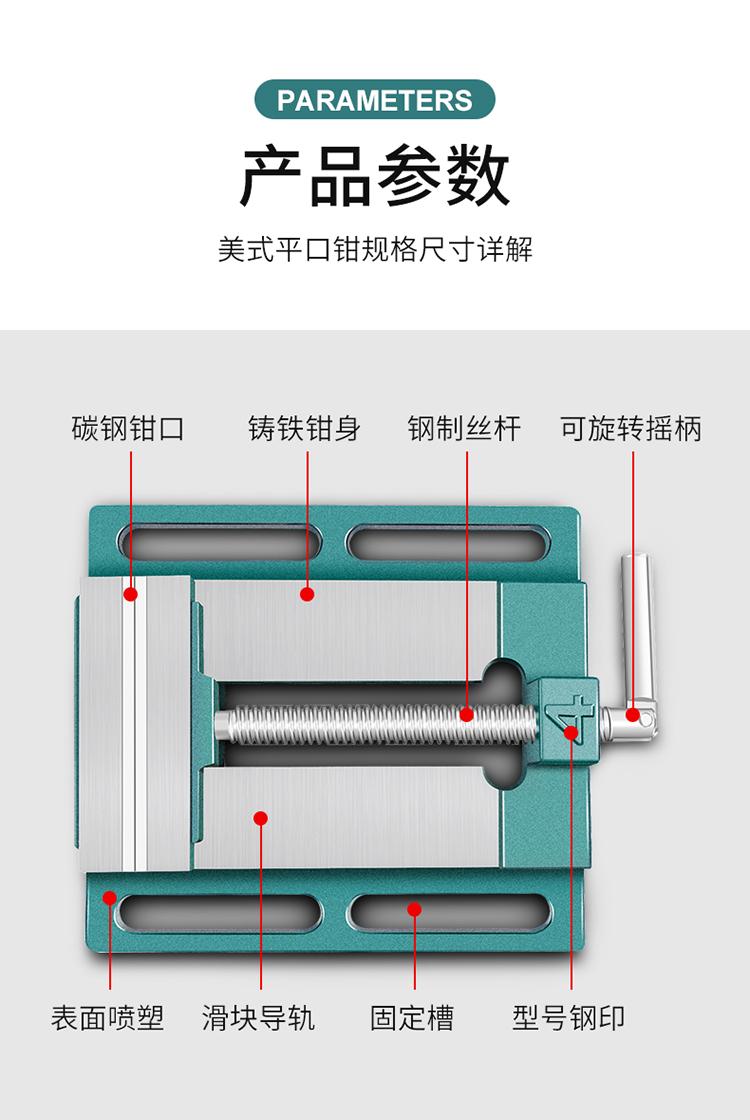 PARAMETERS

产品参数

美式平口钳规格尺寸详解

碳钢钳口
铸铁钳身
钢制丝杆
可旋转摇柄

4

表面喷塑
滑块导轨
固定槽
型号钢印