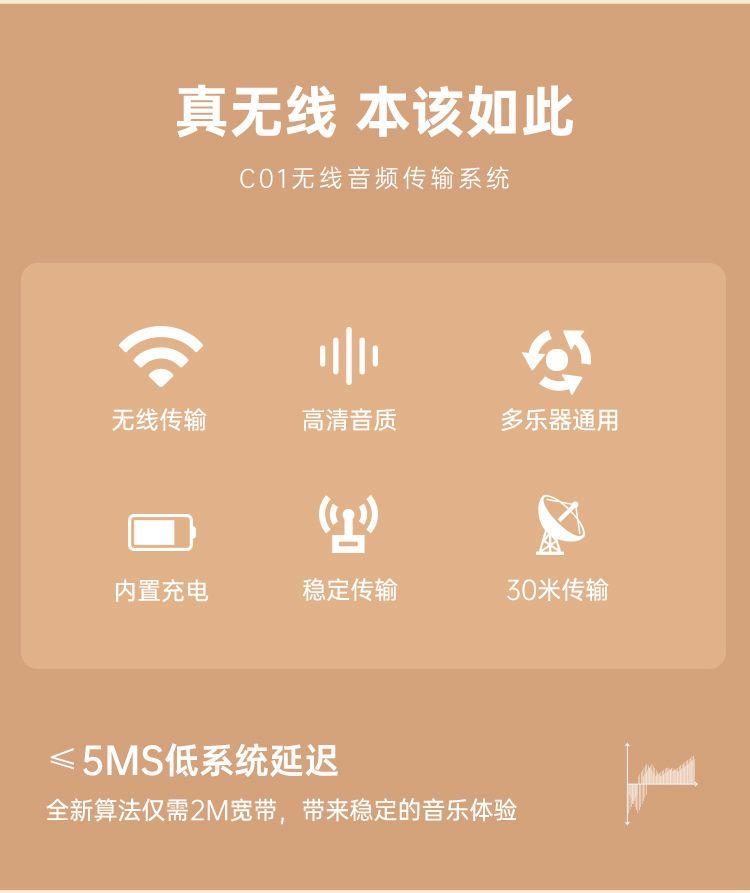 真无线 本该如此

C01无线音频传输系统

无线传输

高清音质

多乐器通用

内置充电

稳定传输

30米传输

≤5MS低系统延迟

全新算法仅需2M宽带，带来稳定的音乐体验