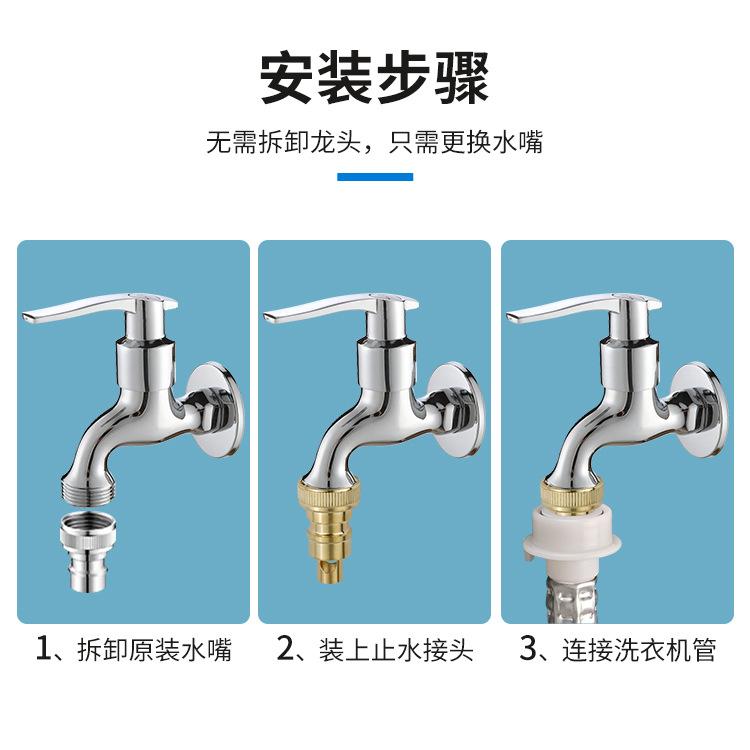 安装步骤

无需拆卸龙头，只需更换水嘴

1、拆卸原装水嘴

2、装上止水接头

3、连接洗衣机管