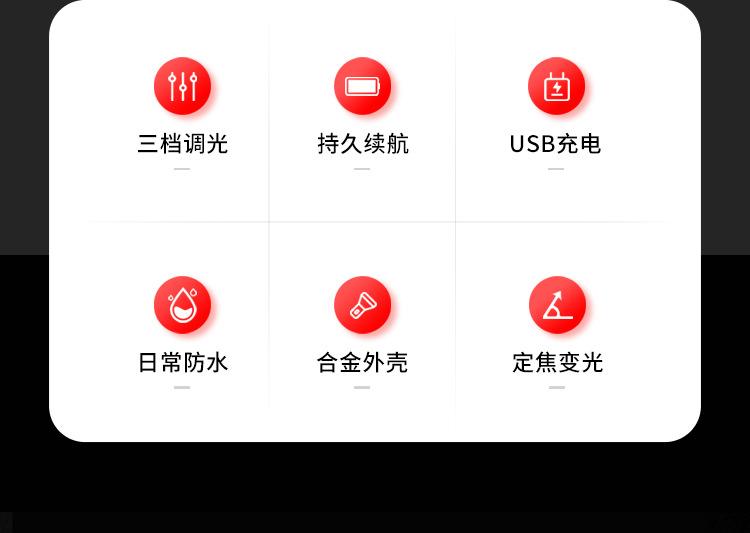 三档调光

持久续航

USB充电

日常防水

合金外壳

定焦变光