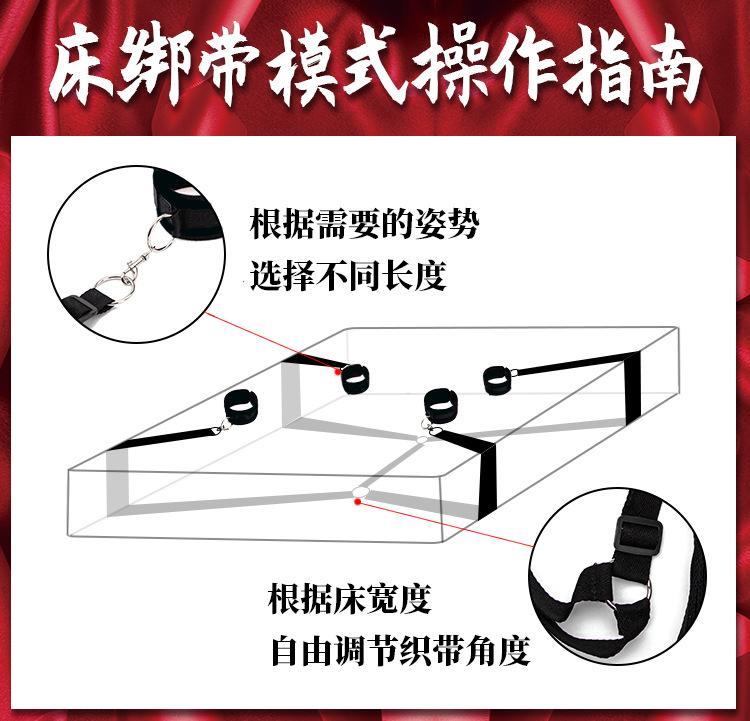 床绑带模式操作指南

根据需要的姿势
选择不同长度

根据床宽度
自由调节织带角度