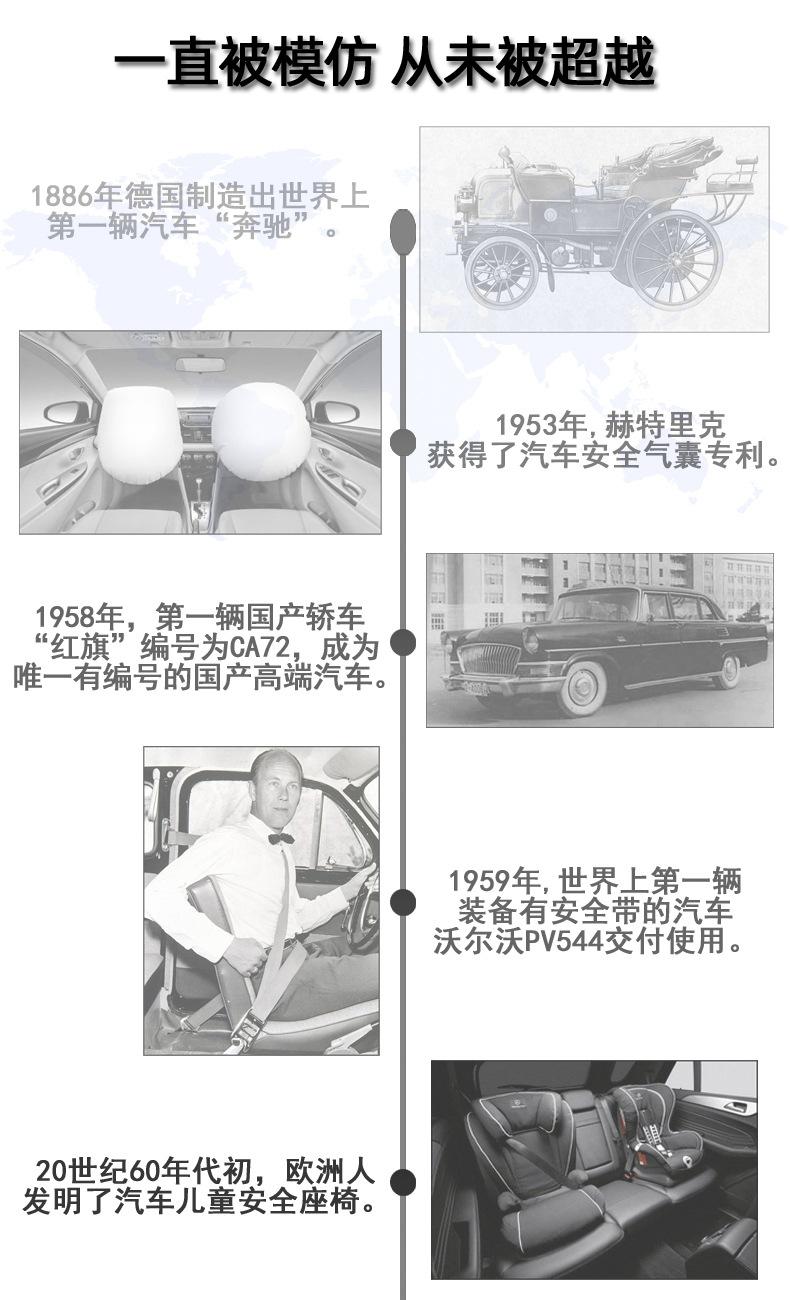 一直被模仿 从未被超越

1886年德国制造出世界上第一辆汽车“奔驰”。

1953年，赫特里克获得了汽车安全气囊专利。

1958年，第一辆国产轿车“红旗”编号为CA72，成为唯一有编号的国产高端汽车。

1959年，世界上第一辆装备有安全带的汽车沃尔沃PV544交付使用。

20世纪60年代初，欧洲人发明了汽车儿童安全座椅。