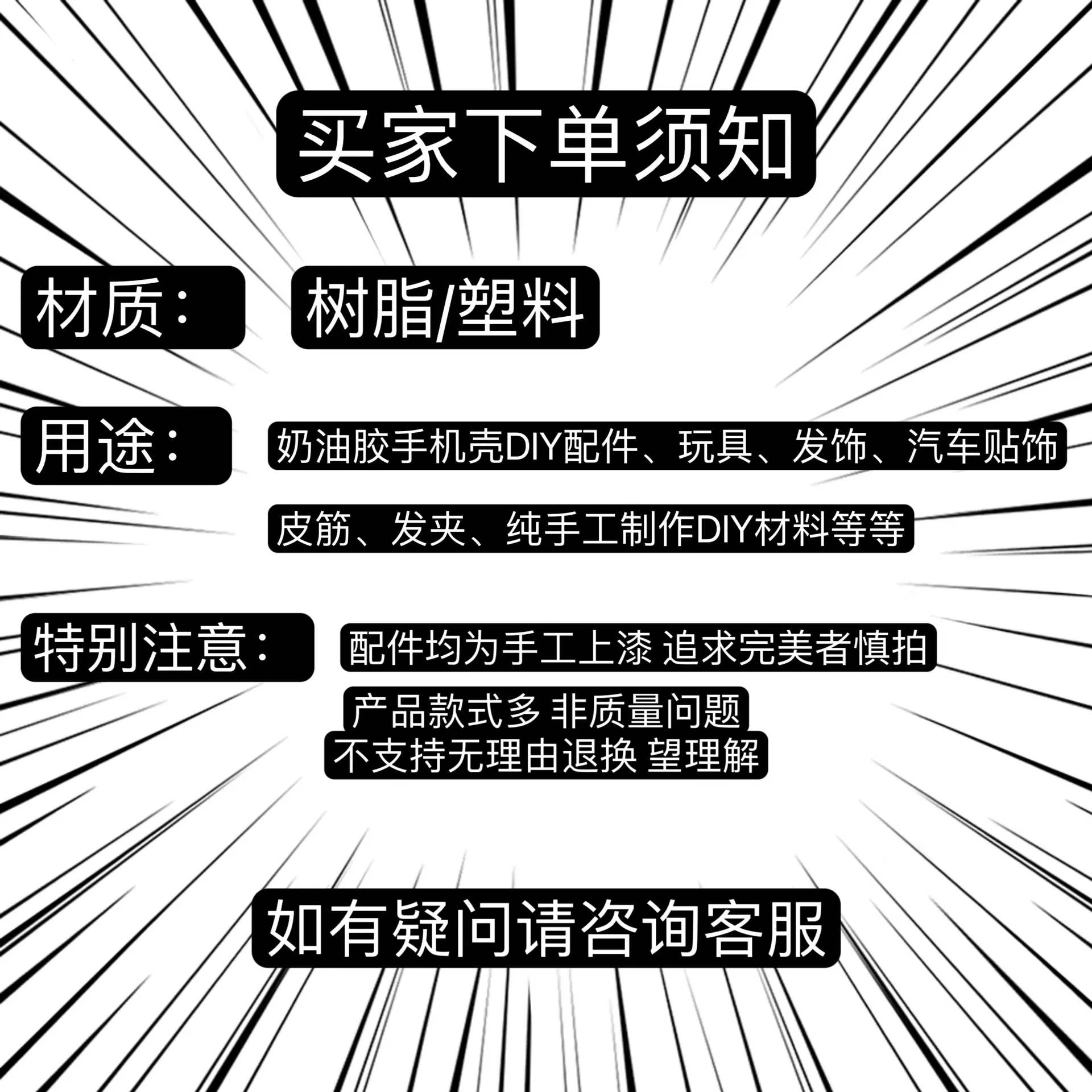 买家下单须知

材质： 树脂/塑料

用途： 奶油胶手机壳DIY配件、玩具、发饰、汽车贴饰

皮筋、发夹、纯手工制作DIY材料等等

特别注意： 配件均为手工上漆 追求完美者慎拍

产品款式多 非质量问题

不支持无理由退换 望理解

如有疑问请咨询客服