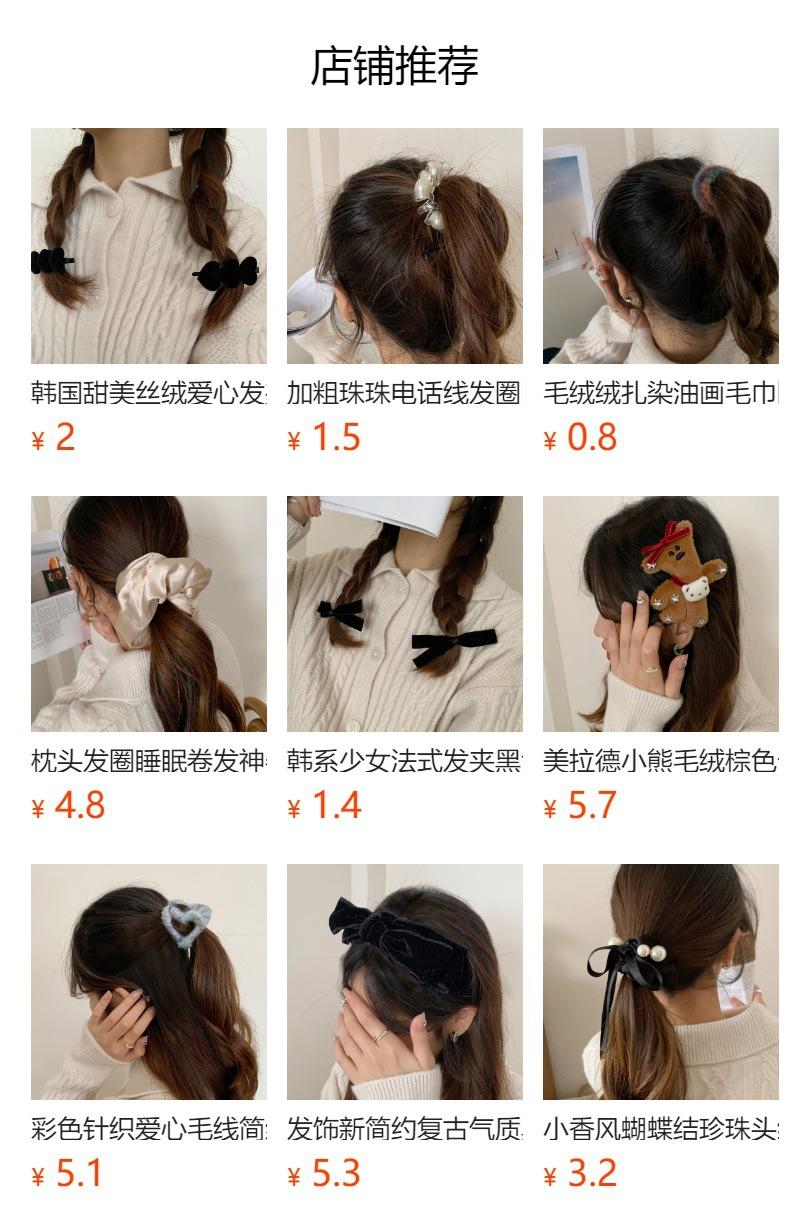 店铺推荐

韩国甜美丝绒爱心发
¥ 2

加粗珠珠电话线发圈
¥ 1.5

毛绒绒扎染油画毛巾
¥ 0.8

枕头发圈睡眠卷发神
¥ 4.8

韩系少女法式发夹黑
¥ 1.4

美拉德小熊毛绒棕色
¥ 5.7

彩色针织爱心毛线简
¥ 5.1

发饰新简约复古气质
¥ 5.3

小香风蝴蝶结珍珠头
¥ 3.2