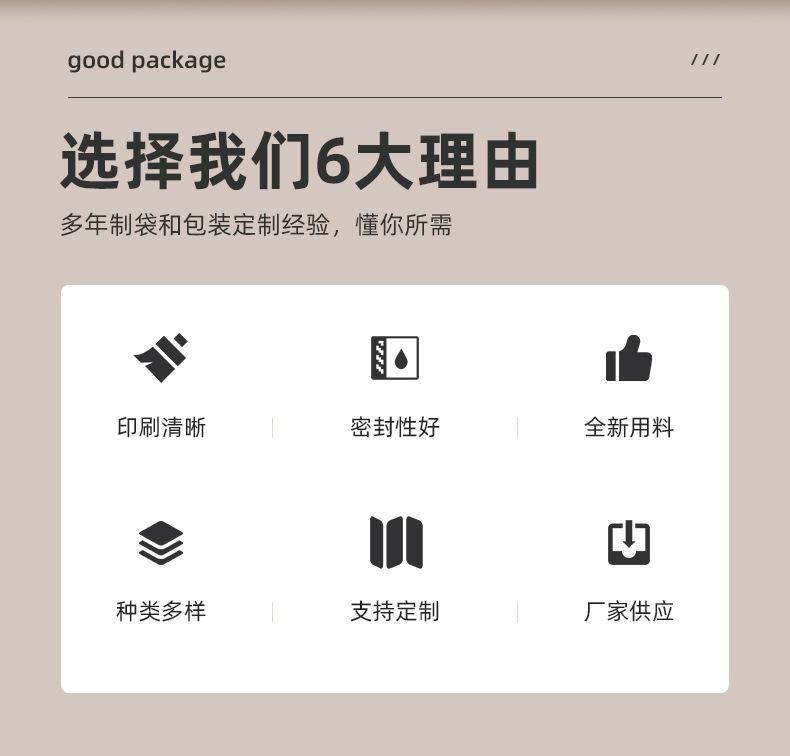 good package

///

选择我们6大理由

多年制袋和包装定制经验，懂你所需

印刷清晰

密封性好

全新用料

种类多样

支持定制

厂家供应