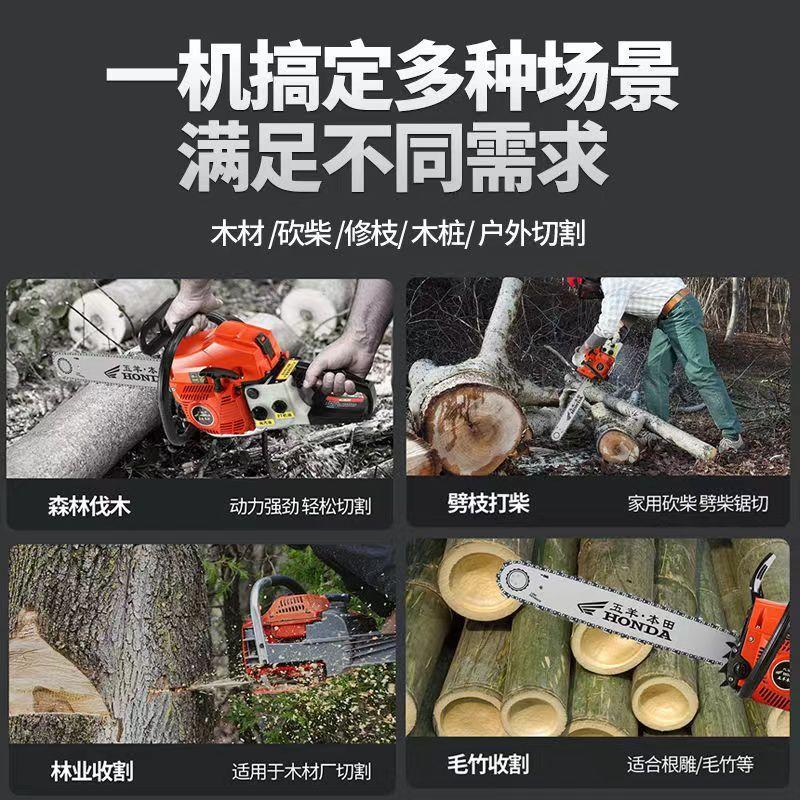 一机搞定多种场景
满足不同需求

木材 /砍柴 /修枝/ 木桩/ 户外切割

五羊·本田 HONDA

森林伐木
动力强劲 轻松切割

劈枝打柴
家用砍柴 劈柴锯切

林业收割
适用于木材厂切割

五羊·本田 HONDA

毛竹收割
适合根雕/毛竹等