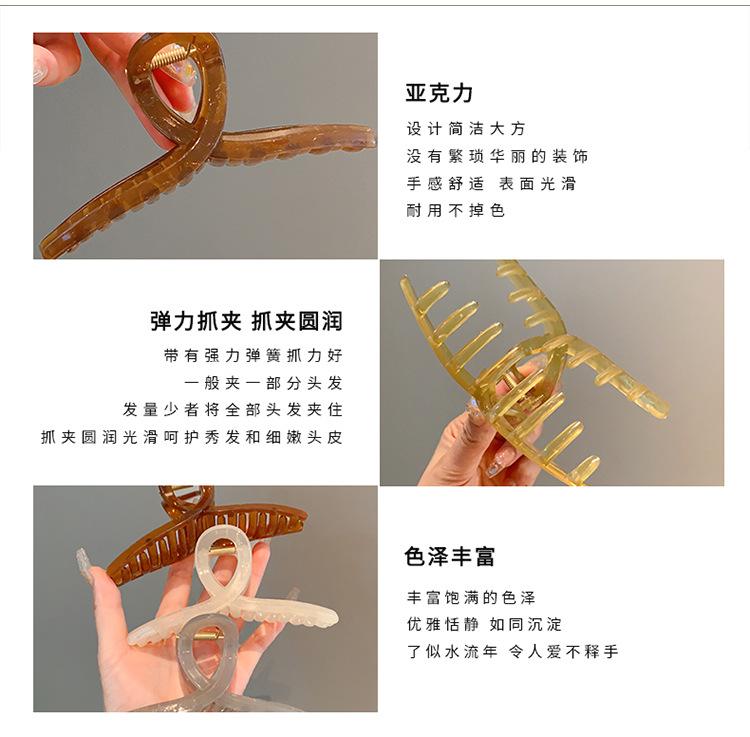 亚克力

设计简洁大方
没有繁琐华丽的装饰
手感舒适 表面光滑
耐用不掉色

弹力抓夹 抓夹圆润

带有强力弹簧抓力好
一般夹一部分头发
发量少者将全部头发夹住
抓夹圆润光滑呵护秀发和细嫩头皮

色泽丰富

丰富饱满的色泽
优雅恬静 如同沉淀
了似水流年 令人爱不释手