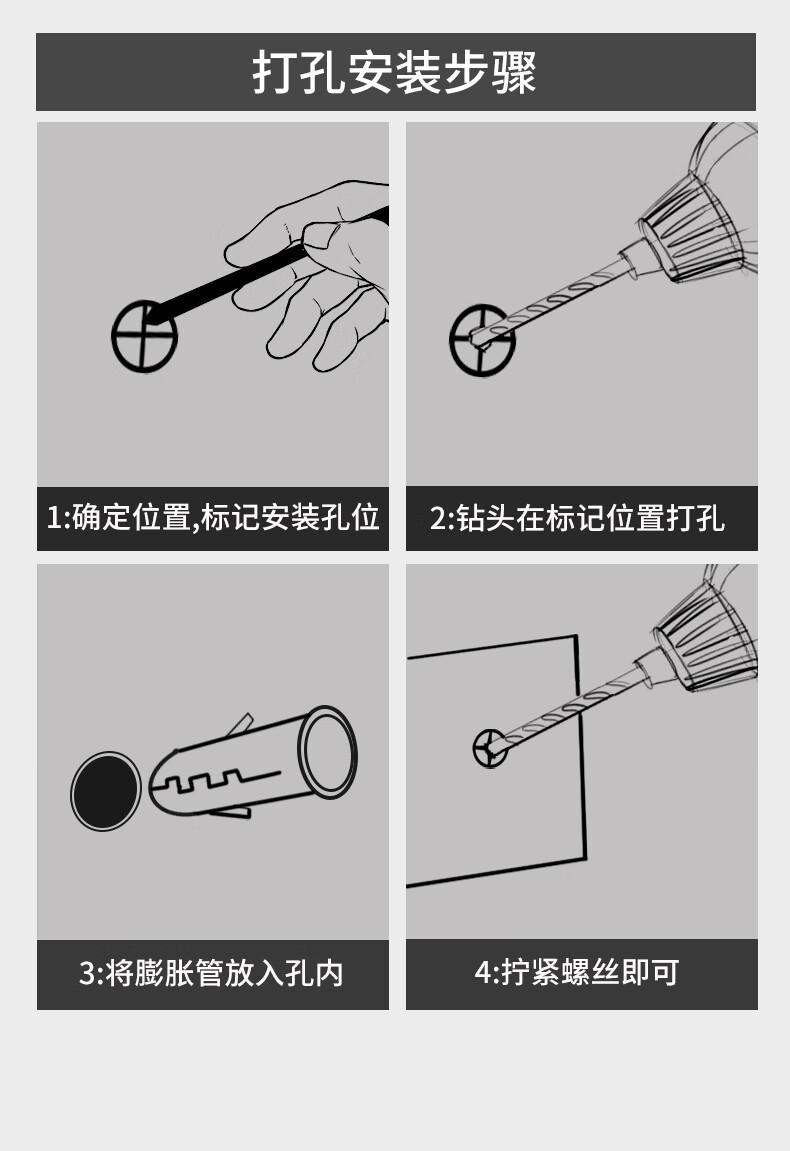 打孔安装步骤

1:确定位置,标记安装孔位

2:钻头在标记位置打孔

3:将膨胀管放入孔内

4:拧紧螺丝即可