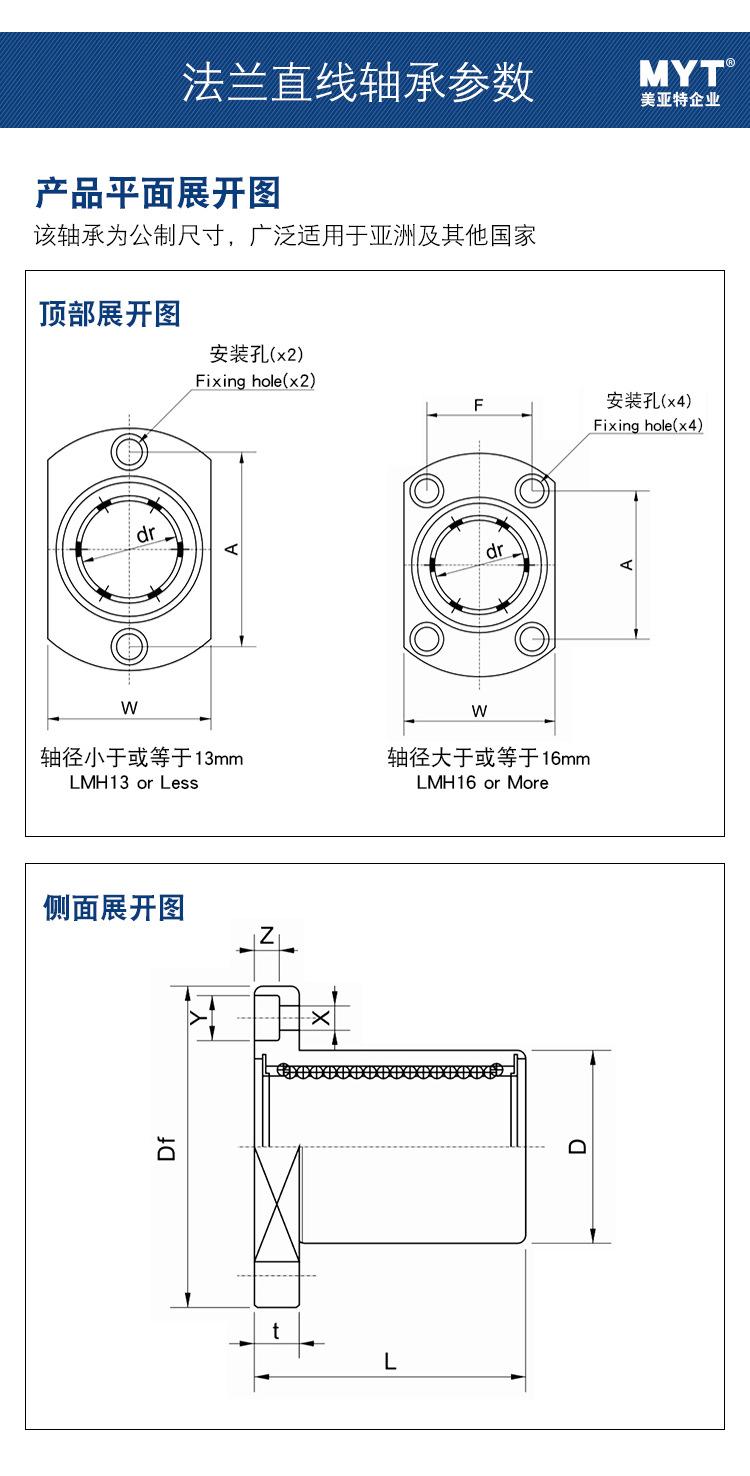 法兰直线轴承参数

MYT®
美亚特企业

产品平面展开图

该轴承为公制尺寸，广泛适用于亚洲及其他国家

顶部展开图

安装孔(x2)
Fixing hole(x2)

dr

A

W

轴径小于或等于13mm
LMH13 or Less

F

安装孔(x4)
Fixing hole(x4)

dr

A

W

轴径大于或等于16mm
LMH16 or More

侧面展开图

Z

Y

X

Df

D

t

L