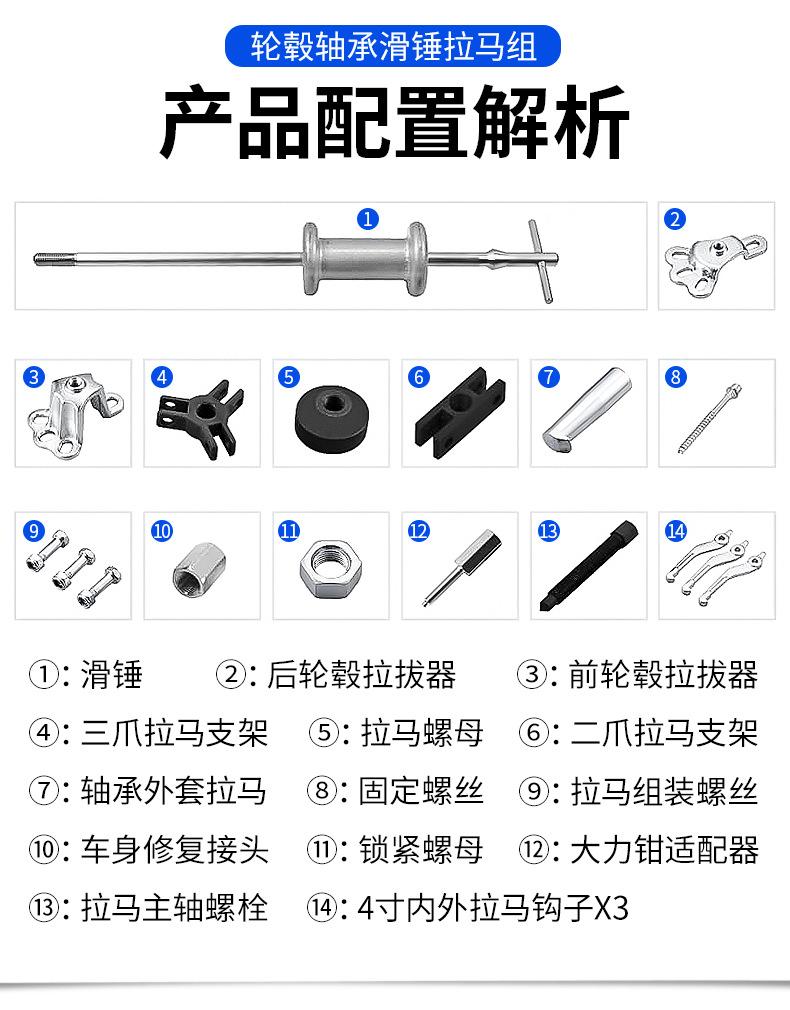 轮毂轴承滑锤拉马组

产品配置解析

①

②

③

④

⑤

⑥

⑦

⑧

⑨

⑩

⑪

⑫

⑬

⑭

①: 滑锤 ②: 后轮毂拉拔器 ③: 前轮毂拉拔器

④: 三爪拉马支架 ⑤: 拉马螺母 ⑥: 二爪拉马支架

⑦: 轴承外套拉马 ⑧: 固定螺丝 ⑨: 拉马组装螺丝

⑩: 车身修复接头 ⑪: 锁紧螺母 ⑫: 大力钳适配器

⑬: 拉马主轴螺栓 ⑭: 4寸内外拉马钩子X3