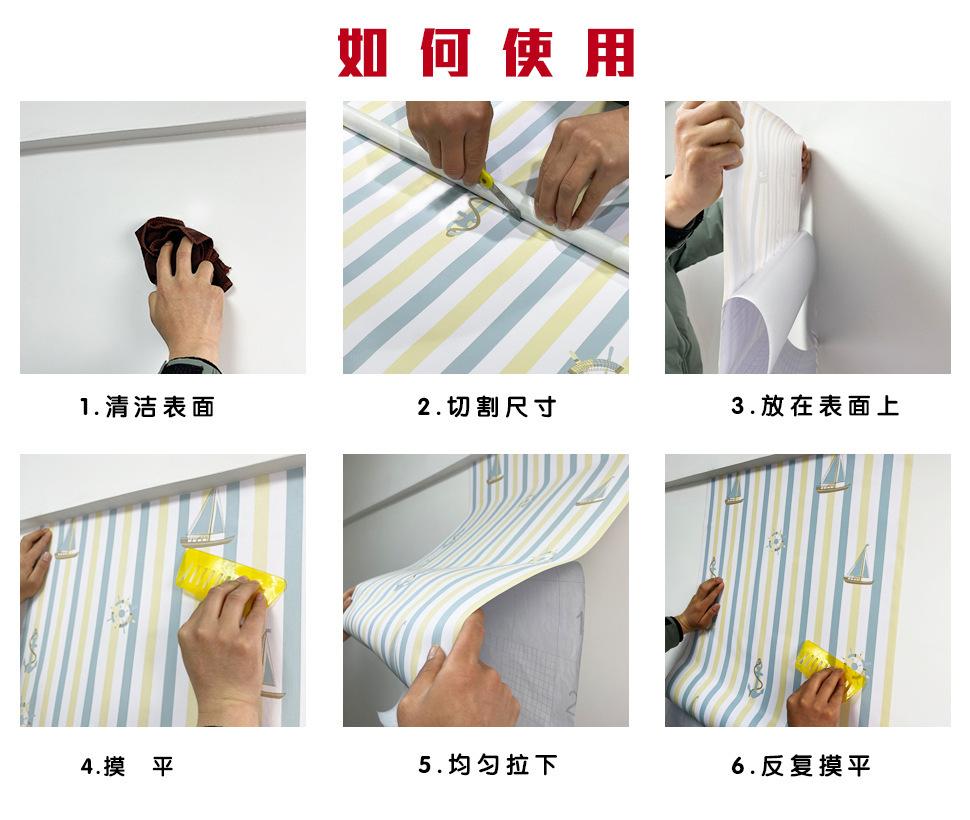 如何使用

1.清洁表面

2.切割尺寸

3.放在表面上

4.摸 平

5.均匀拉下

6.反复摸平