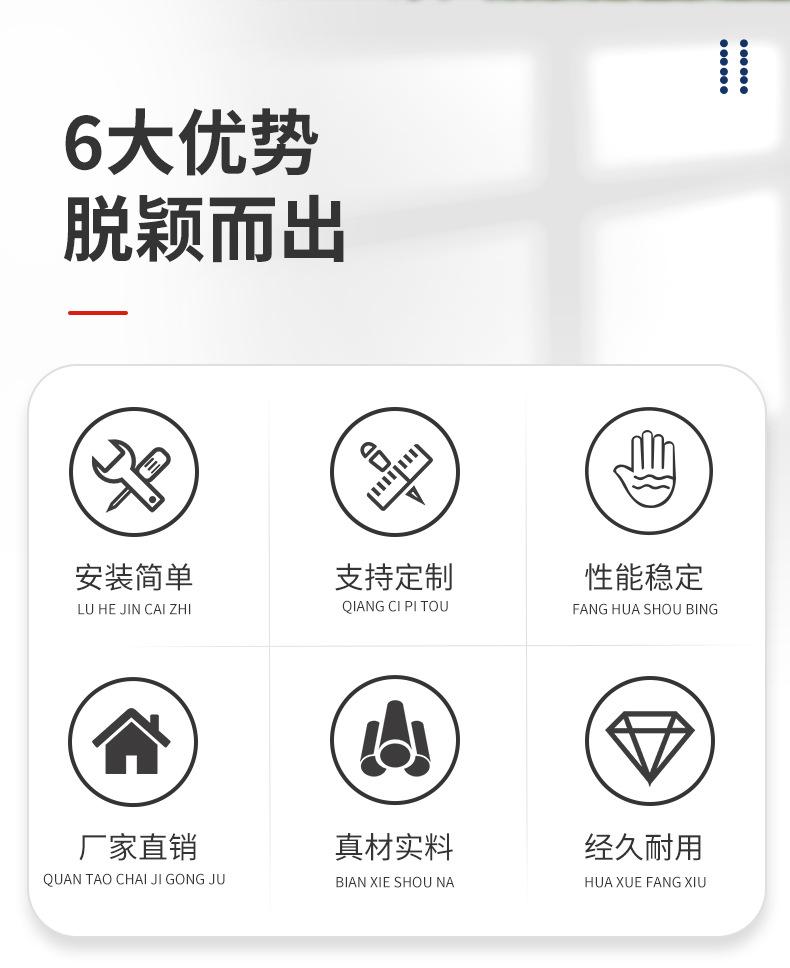 6大优势
脱颖而出

安装简单
LU HE JIN CAI ZHI

支持定制
QIANG CI PI TOU

性能稳定
FANG HUA SHOU BING

厂家直销
QUAN TAO CHAI JI GONG JU

真材实料
BIAN XIE SHOU NA

经久耐用
HUA XUE FANG XIU