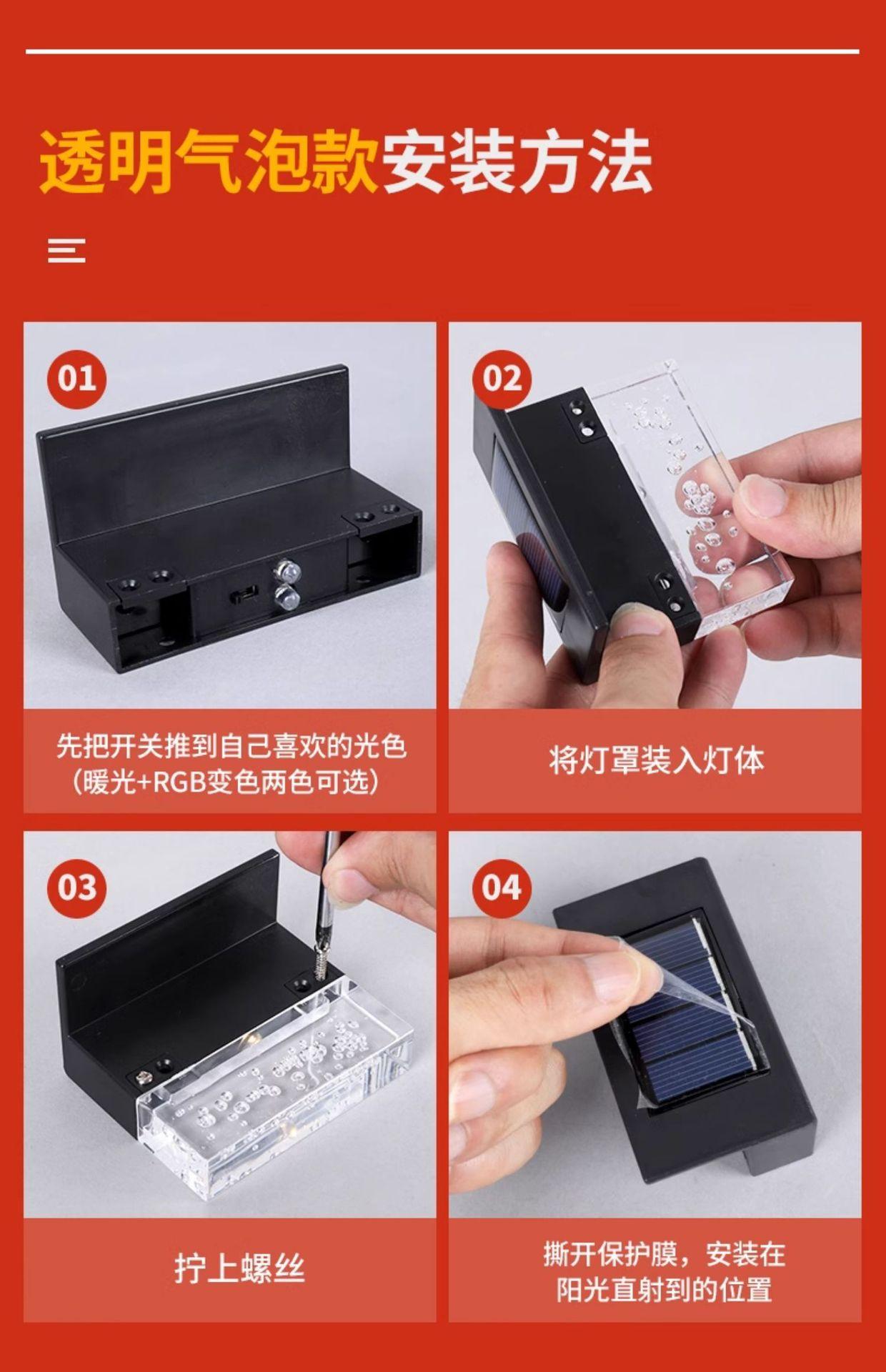 透明气泡款安装方法

01

先把开关推到自己喜欢的光色
（暖光+RGB变色两色可选）

02

将灯罩装入灯体

03

拧上螺丝

04

撕开保护膜，安装在
阳光直射到的位置