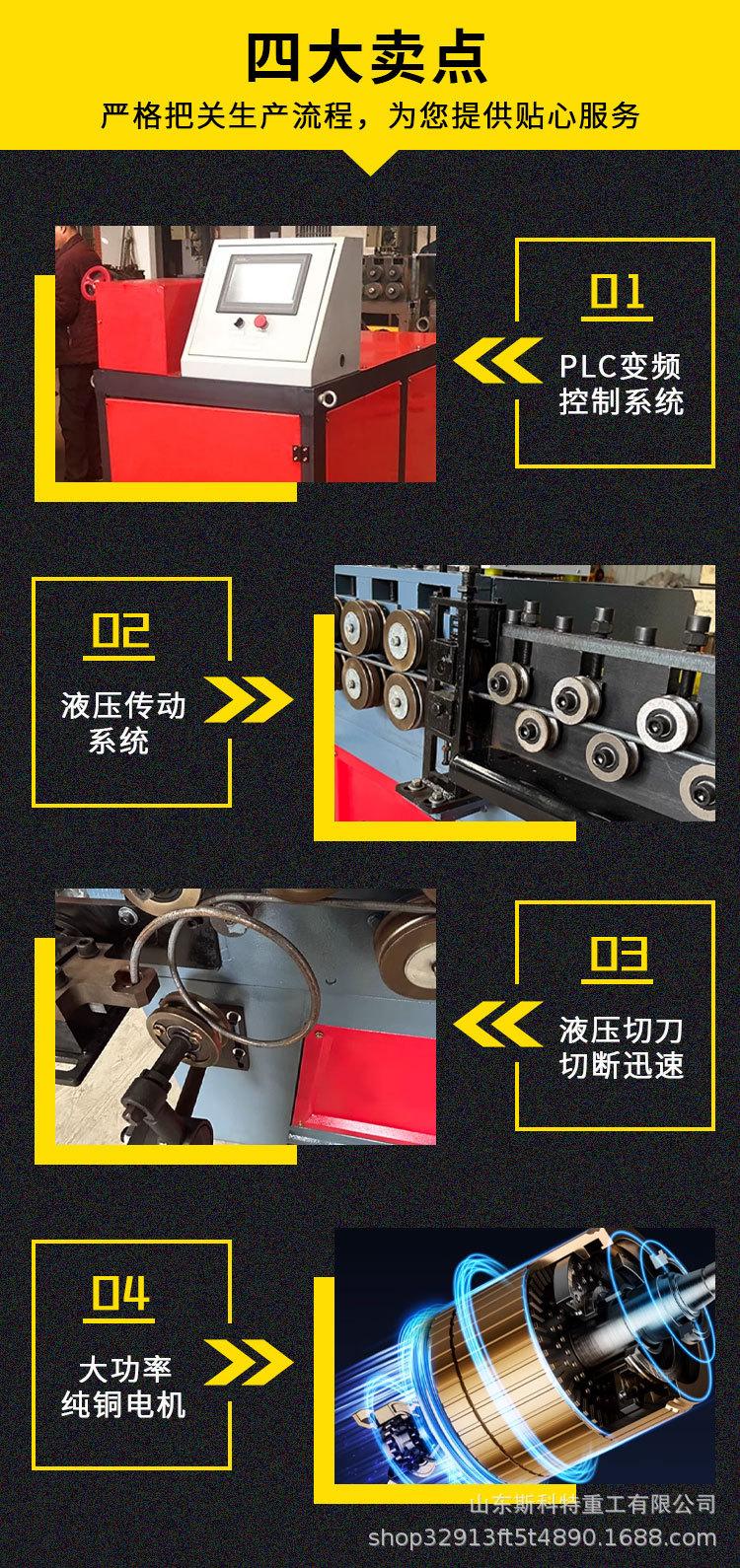 四大卖点

严格把关生产流程，为您提供贴心服务

01

PLC变频
控制系统

02

液压传动
系统

03

液压切刀
切断迅速

04

大功率
纯铜电机

山东斯科特重工有限公司
shop32913ft5t4890.1688.com