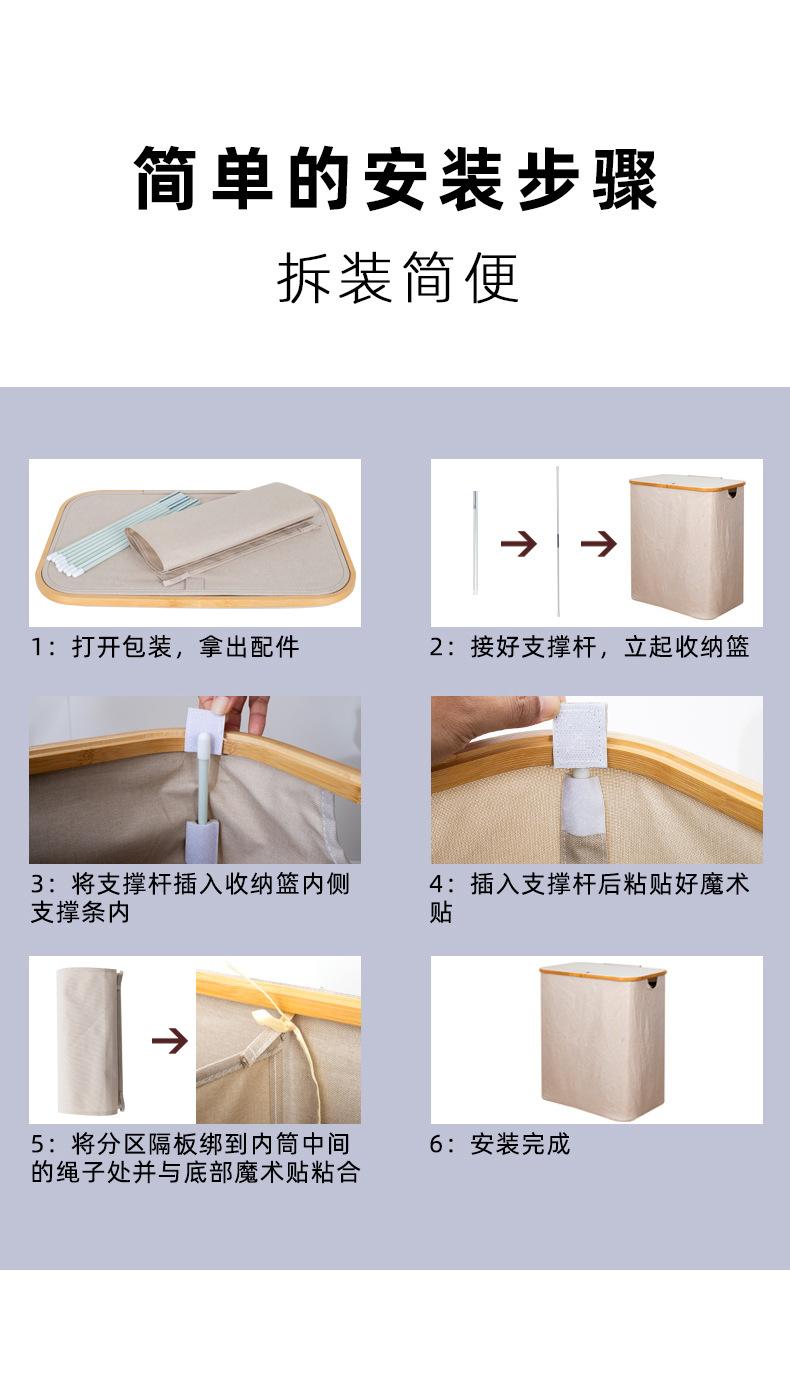 简单的安装步骤

拆装简便

1：打开包装，拿出配件

2：接好支撑杆，立起收纳篮

3：将支撑杆插入收纳篮内侧支撑条内

4：插入支撑杆后粘贴好魔术贴

5：将分区隔板绑到内筒中间的绳子处并与底部魔术贴粘合

6：安装完成