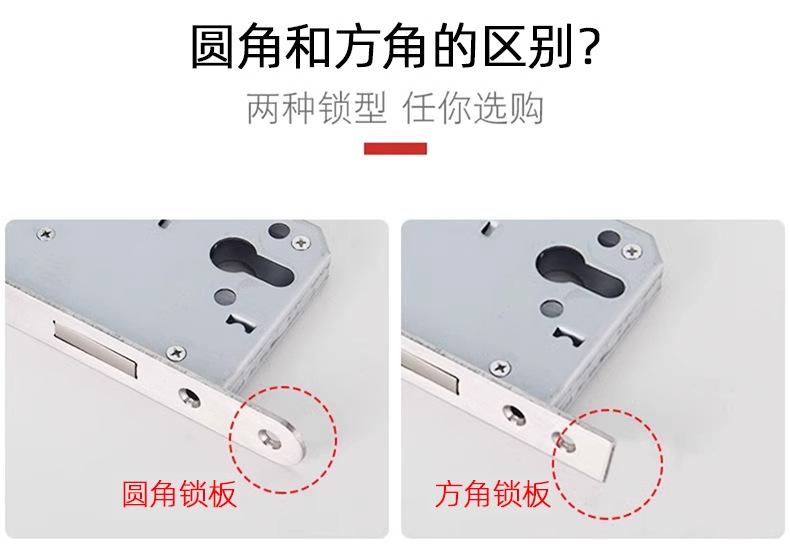 圆角和方角的区别?

两种锁型 任你选购

圆角锁板

方角锁板