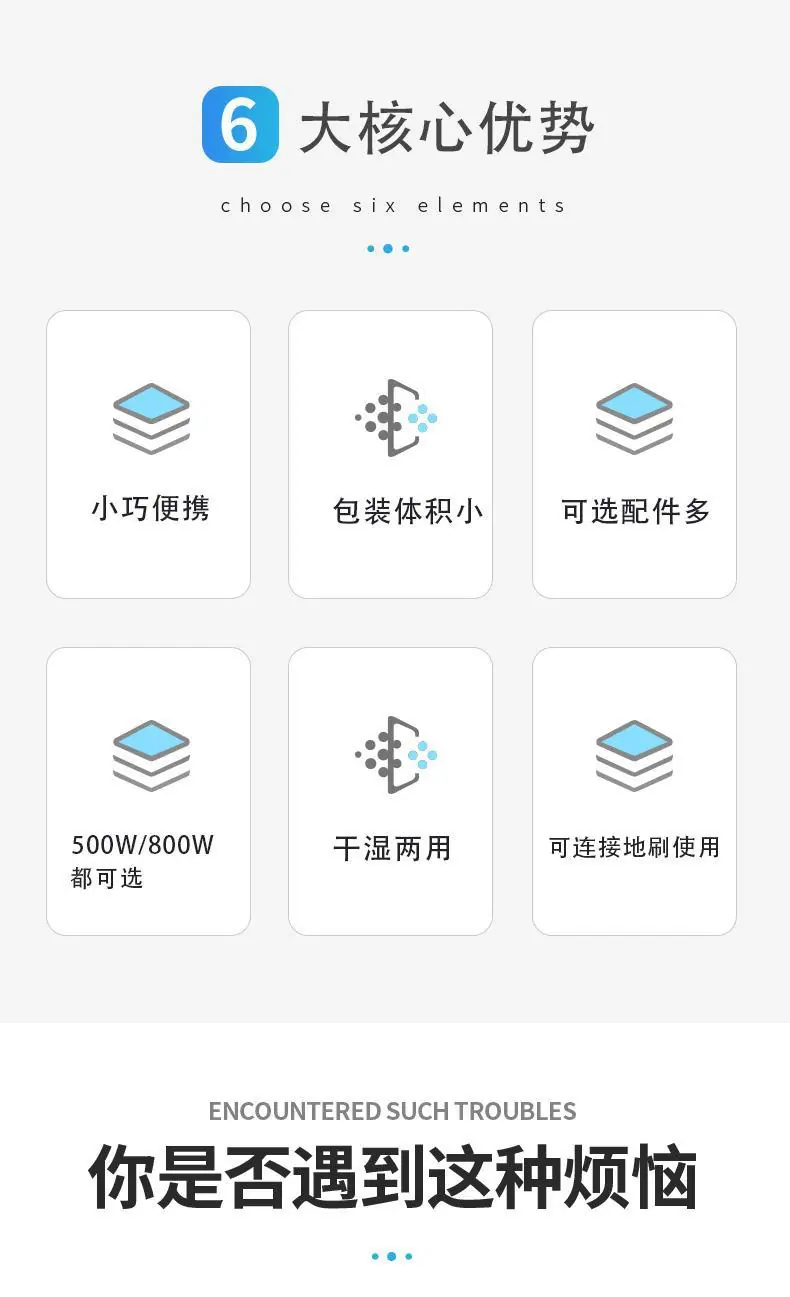 6大核心优势

choose six elements

小巧便携

包装体积小

可选配件多

500W/800W
都可选

干湿两用

可连接地刷使用

ENCOUNTERED SUCH TROUBLES

你是否遇到这种烦恼