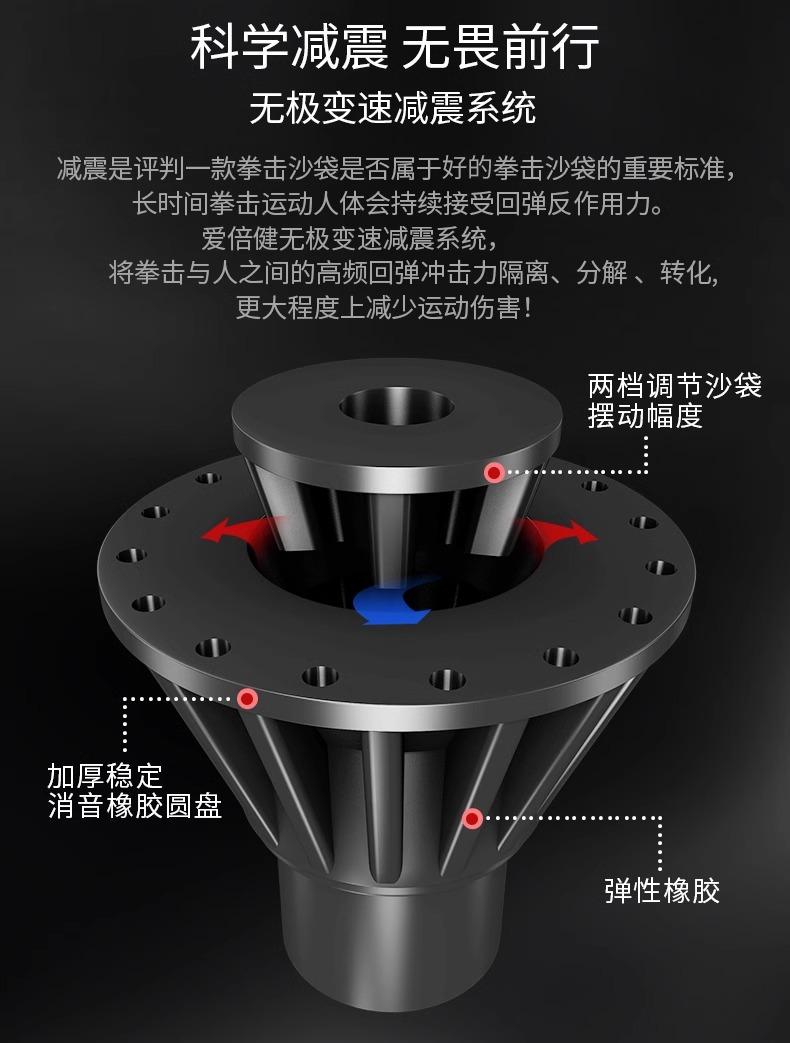 科学减震 无畏前行

无极变速减震系统

减震是评判一款拳击沙袋是否属于好的拳击沙袋的重要标准，长时间拳击运动人体会持续接受回弹反作用力。爱倍健无极变速减震系统，将拳击与人之间的高频回弹冲击力隔离、分解 、转化，更大程度上减少运动伤害！

两档调节沙袋摆动幅度

加厚稳定消音橡胶圆盘

弹性橡胶