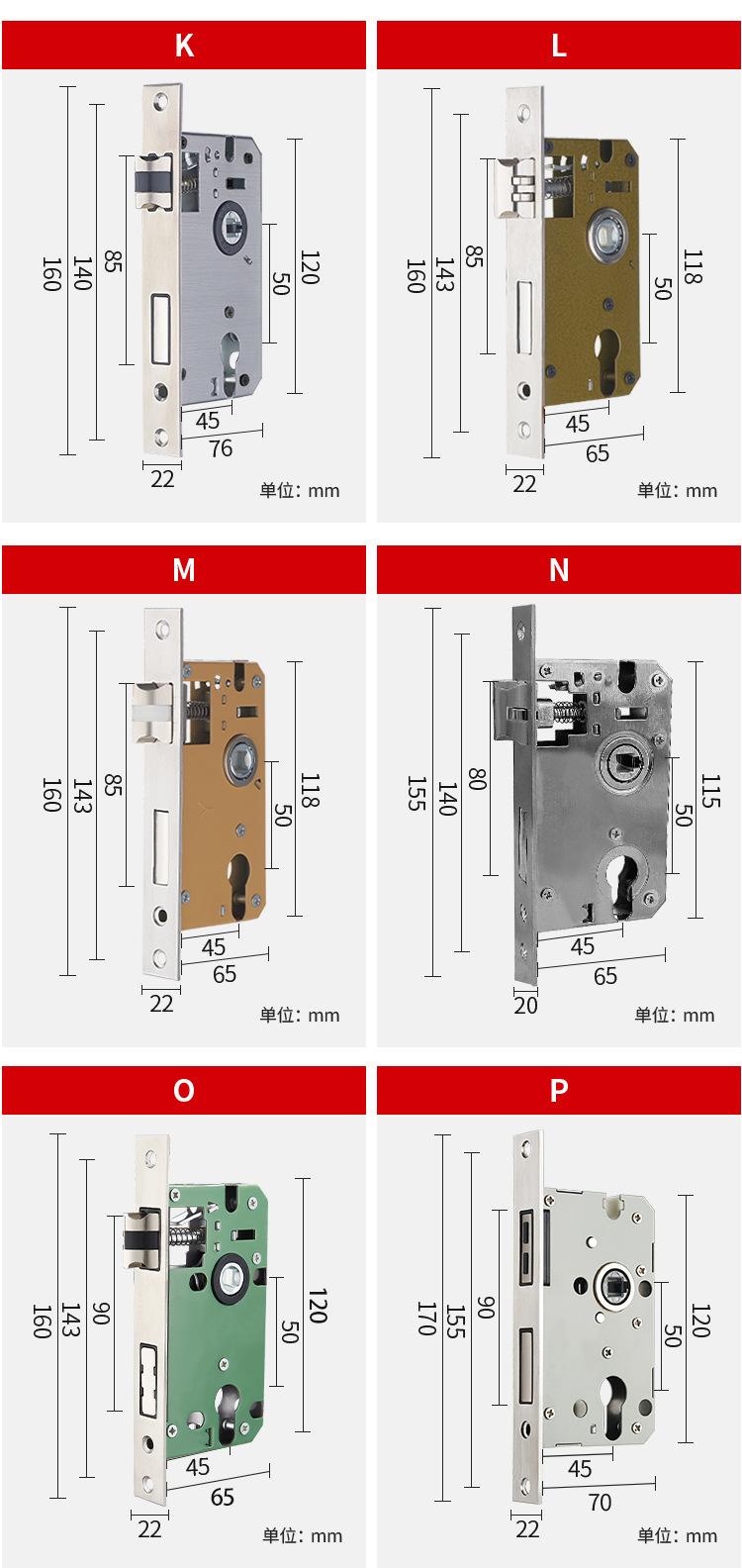 K

160
140
85
50
120
45
76
22
单位: mm

L

160
143
85
50
118
45
65
22
单位: mm

M

160
143
85
50
118
45
65
22
单位: mm

N

155
140
80
50
115
45
65
20
单位: mm

O

160
143
90
50
120
45
65
22
单位: mm

P

170
155
90
50
120
45
70
22
单位: mm