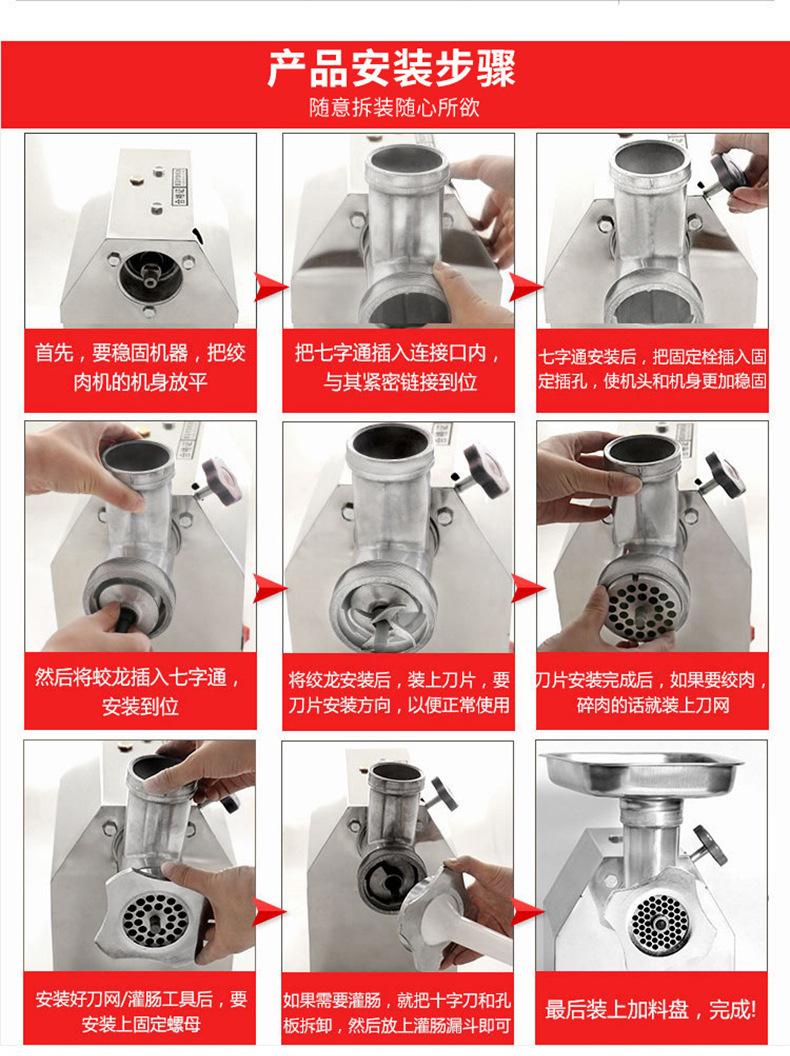 产品安装步骤
随意拆装随心所欲

首先，要稳固机器，把绞肉机的机身放平

把七字通插入连接口内，与其紧密链接到位

七字通安装后，把固定栓插入固定插孔，使机头和机身更加稳固

然后将蛟龙插入七字通，安装到位

将绞龙安装后，装上刀片，要刀片安装方向，以便正常使用

刀片安装完成后，如果要绞肉，碎肉的话就装上刀网

安装好刀网/灌肠工具后，要安装上固定螺母

如果需要灌肠，就把十字刀和孔板拆卸，然后放上灌肠漏斗即可

最后装上加料盘，完成!