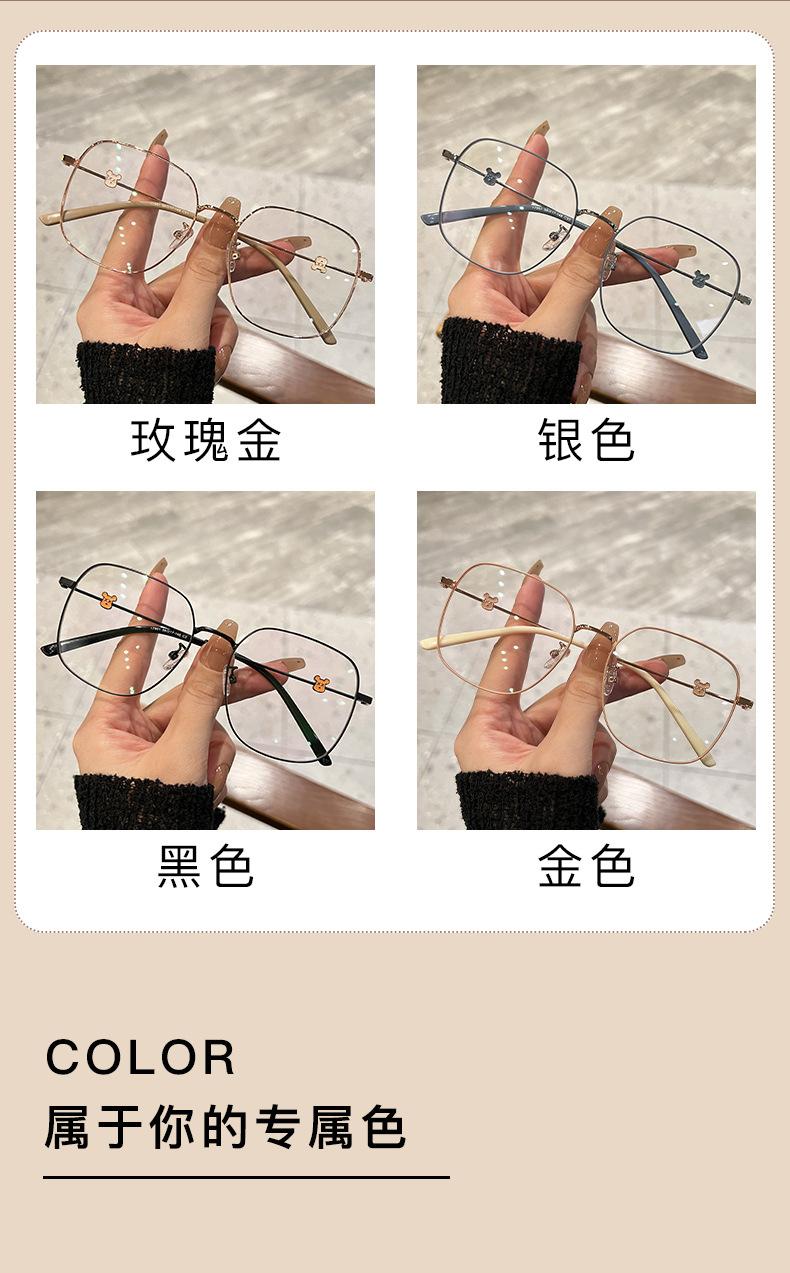 玫瑰金

银色

黑色

金色

COLOR
属于你的专属色