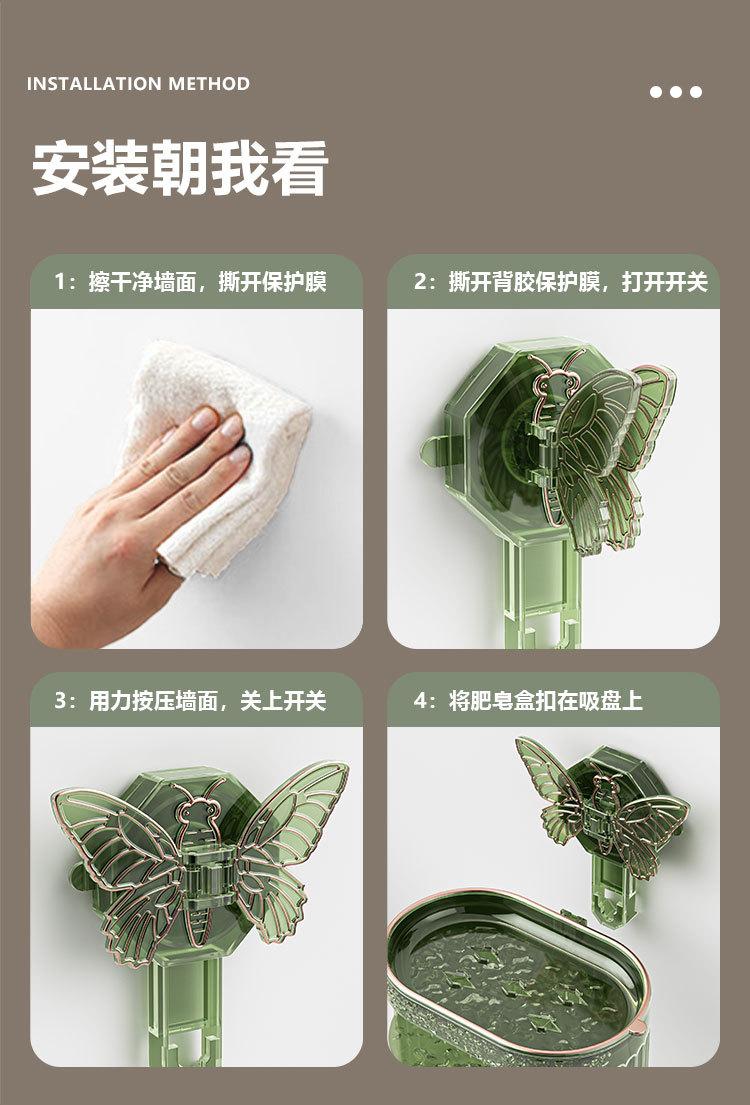 INSTALLATION METHOD

安装朝我看

1：擦干净墙面，撕开保护膜

2：撕开背胶保护膜，打开开关

3：用力按压墙面，关上开关

4：将肥皂盒扣在吸盘上