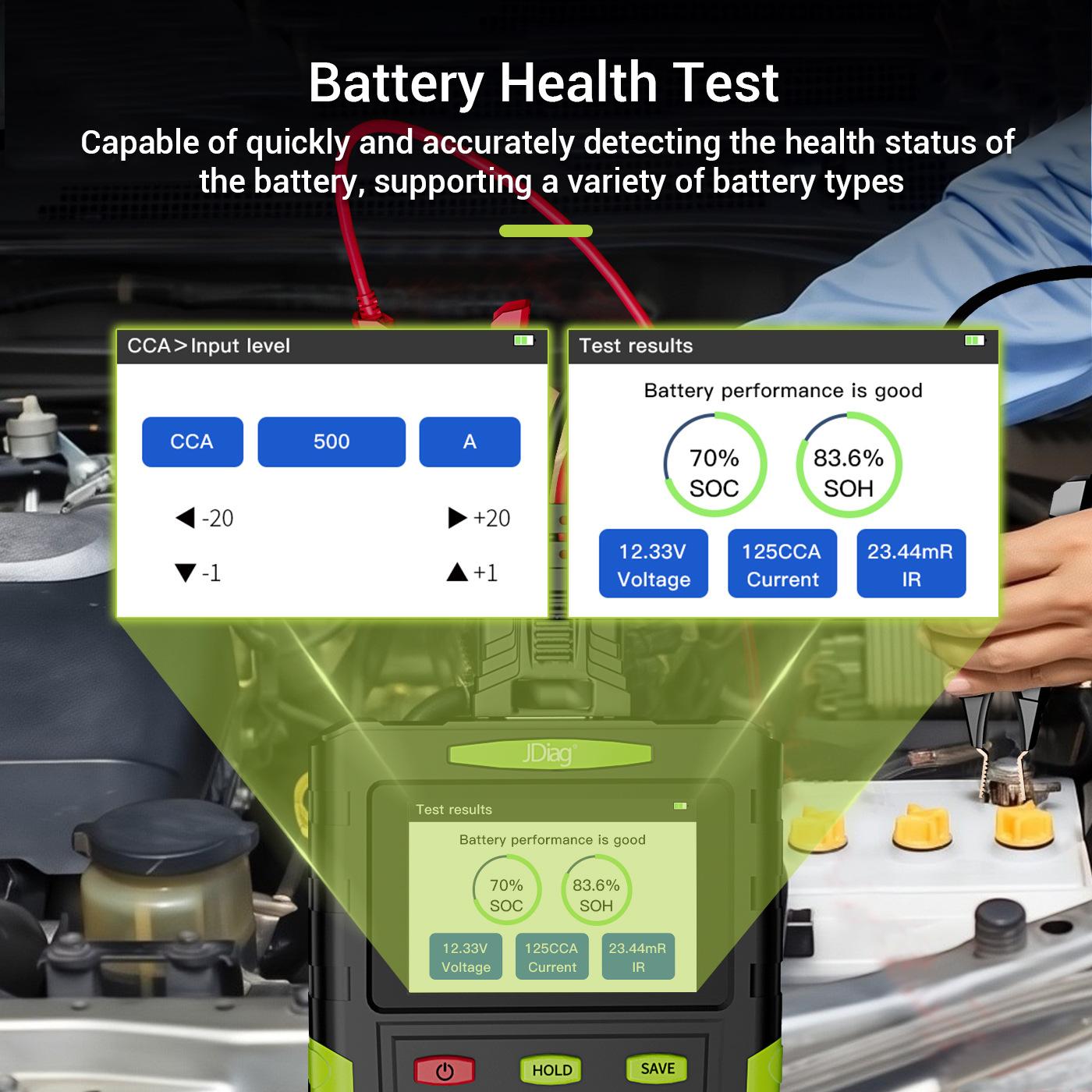 Battery Health Test
Capable of quickly and accurately detecting the health status of the battery, supporting a variety of battery types

CCA > Input level

CCA
500
A

◀ -20
▶ +20
▼ -1
▲ +1

Test results
Battery performance is good
70% SOC
83.6% SOH
12.33V Voltage
125CCA Current
23.44mR IR

JDiag

Test results
Battery performance is good
70% SOC
83.6% SOH
12.33V Voltage
125CCA Current
23.44mR IR

HOLD
SAVE