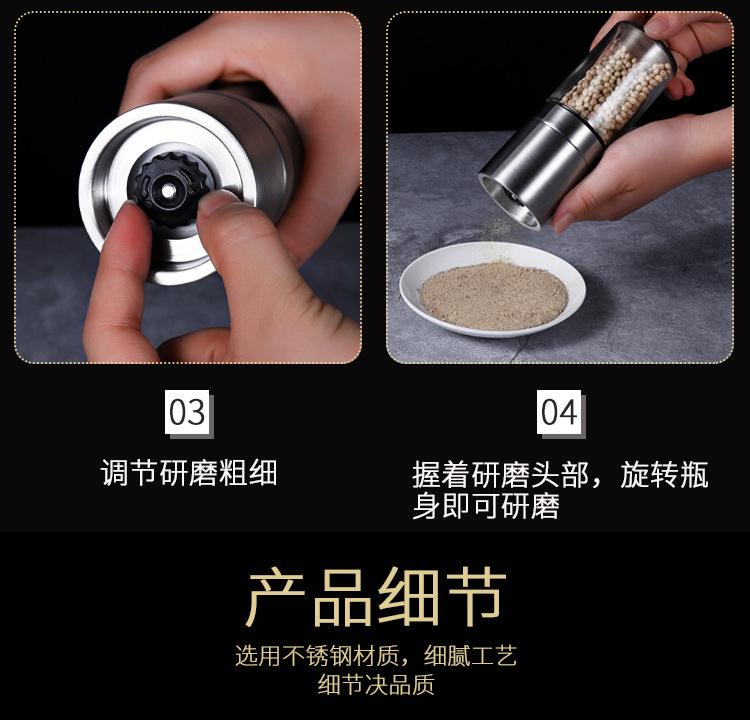 03

调节研磨粗细

04

握着研磨头部，旋转瓶身即可研磨

产品细节

选用不锈钢材质，细腻工艺
细节决品质