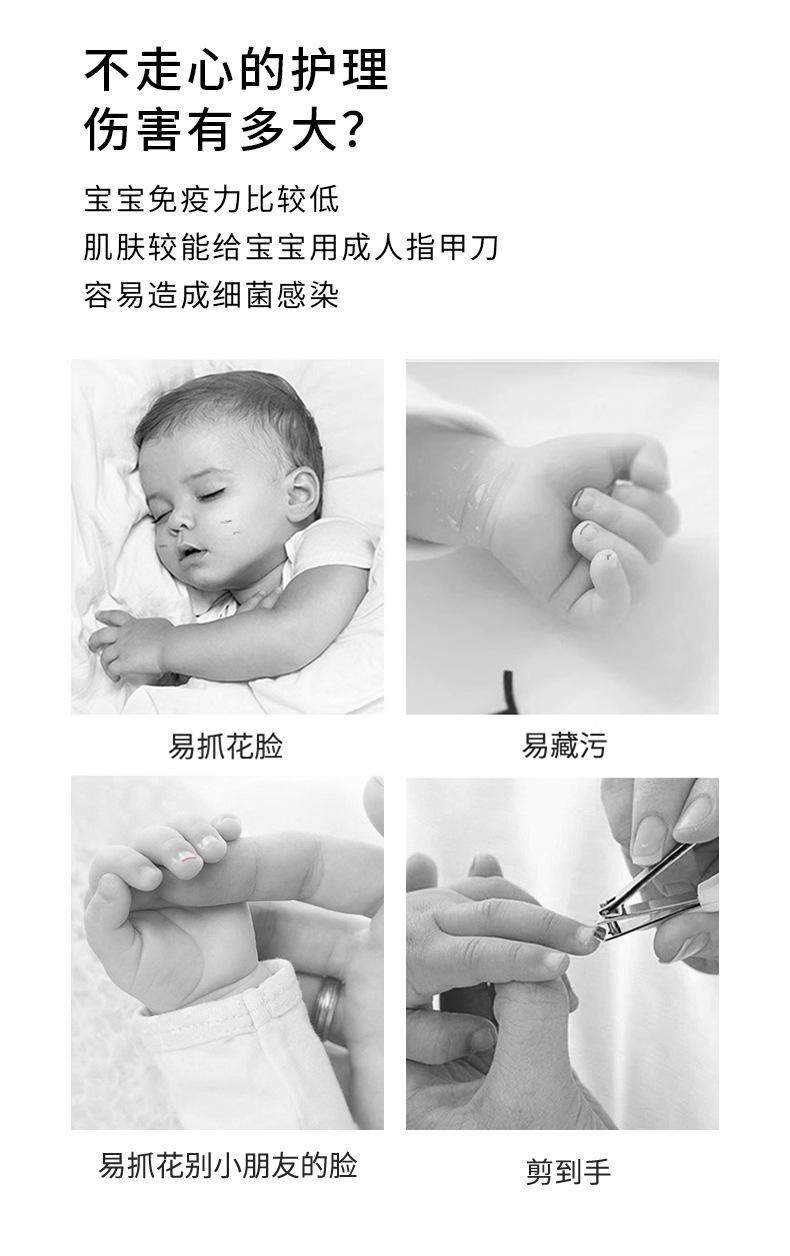 不走心的护理
伤害有多大?

宝宝免疫力比较低
肌肤较能给宝宝用成人指甲刀
容易造成细菌感染

易抓花脸

易藏污

易抓花别小朋友的脸

剪到手