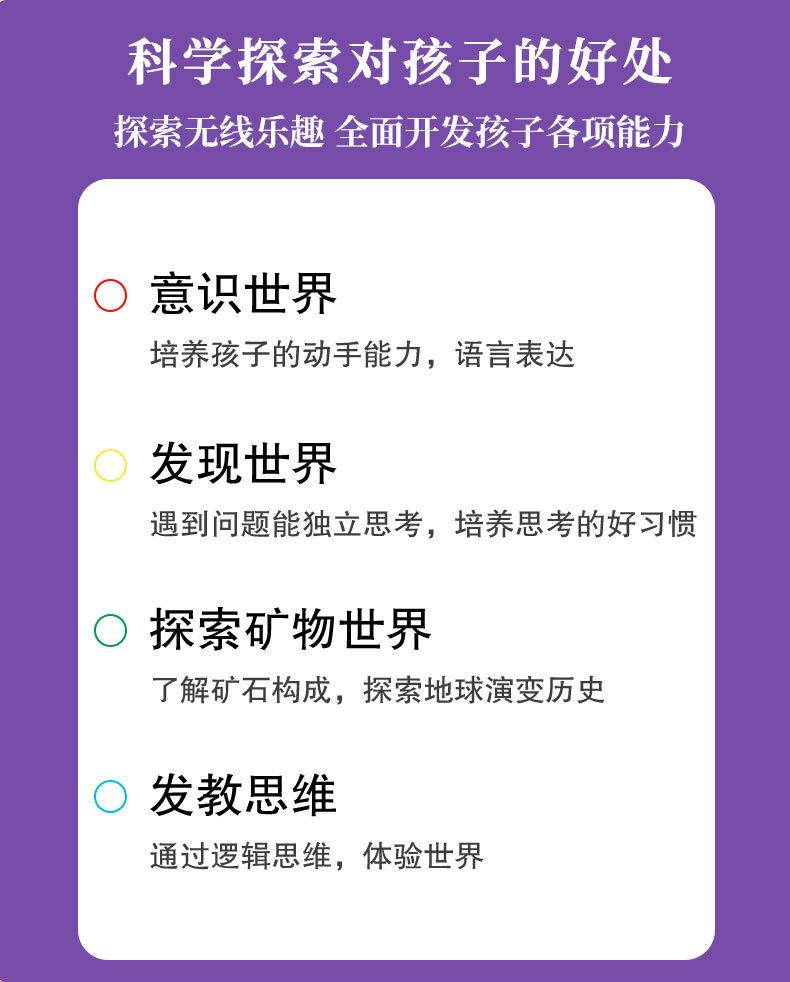 科学探索对孩子的好处

探索无线乐趣 全面开发孩子各项能力

意识世界

培养孩子的动手能力，语言表达

发现世界

遇到问题能独立思考，培养思考的好习惯

探索矿物世界

了解矿石构成，探索地球演变历史

发教思维

通过逻辑思维，体验世界